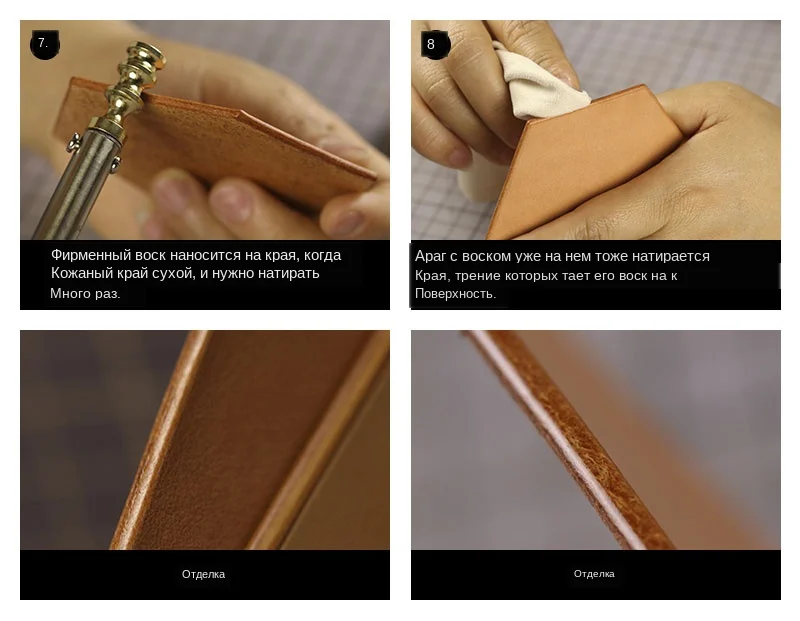 7.

Фирменный воск наносится на края, когда Кожаный край сухой, и нужно натирать Много раз.

8

Араг с воском уже на нем тоже натирается Края, трение которых тает его воск на к Поверхность.

Отделка

Отделка