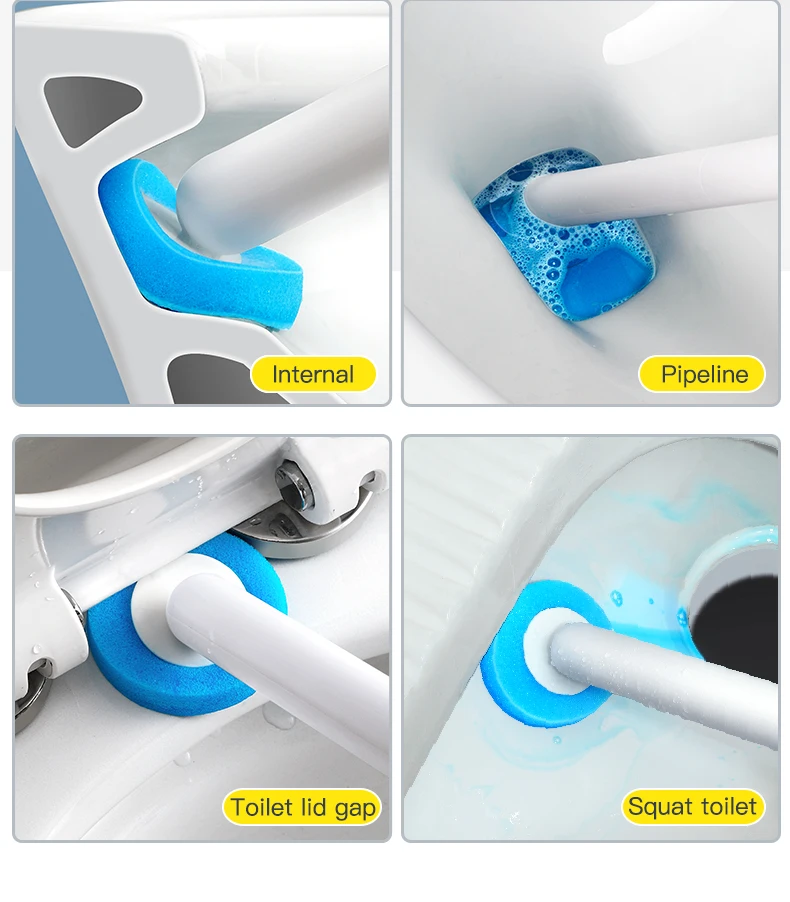 Internal

Pipeline

Toilet lid gap

Squat toilet