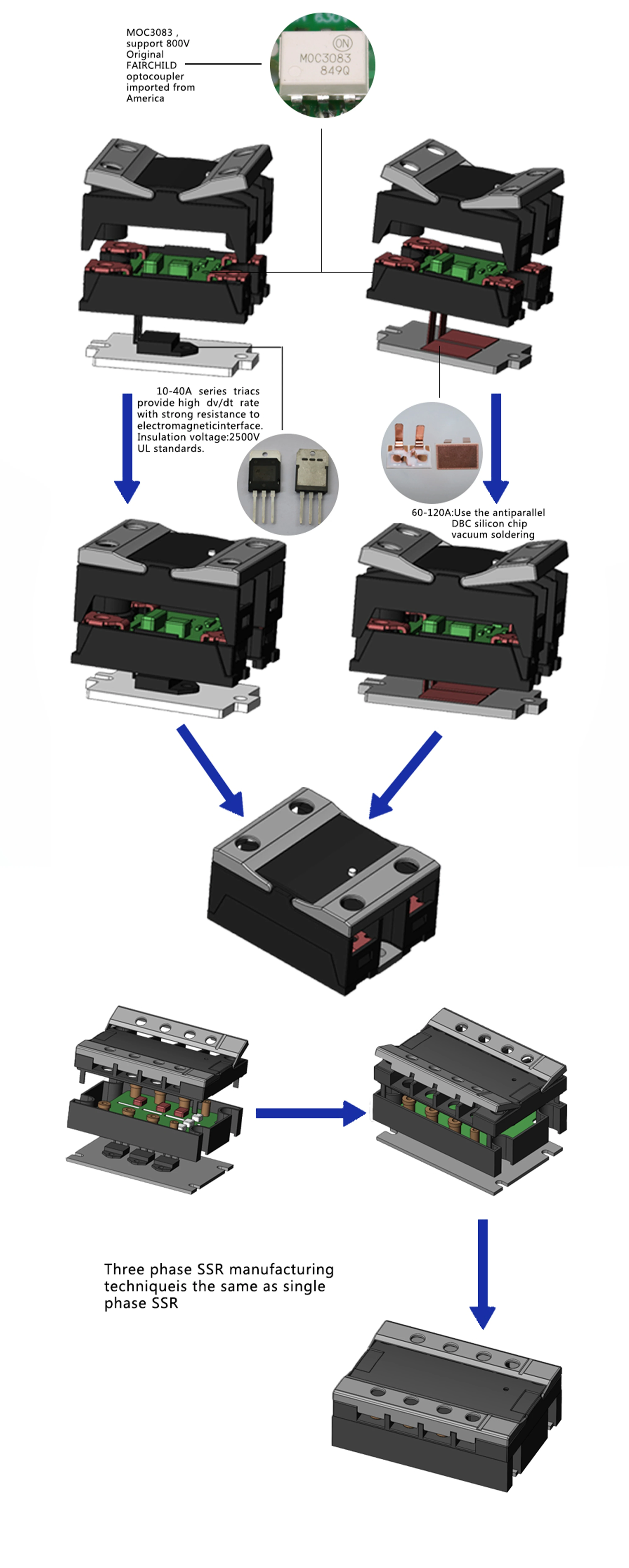 MOC3083 , support 800V Original FAIRCHILD optocoupler imported from America

ON
MOC3083
849Q

10-40A series triacs provide high dv/dt rate with strong resistance to electromagneticinterface. Insulation voltage:2500V UL standards.

60-120A:Use the antiparallel DBC silicon chip vacuum soldering

Three phase SSR manufacturing techniqueis the same as single phase SSR