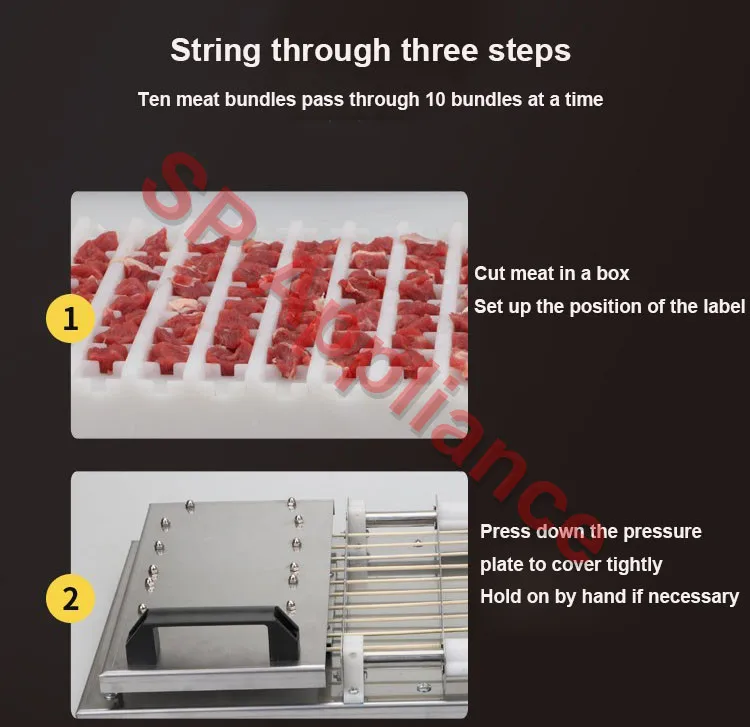 String through three steps

Ten meat bundles pass through 10 bundles at a time

SPAppliance

1

Cut meat in a box
Set up the position of the label

2

Press down the pressure plate to cover tightly
Hold on by hand if necessary