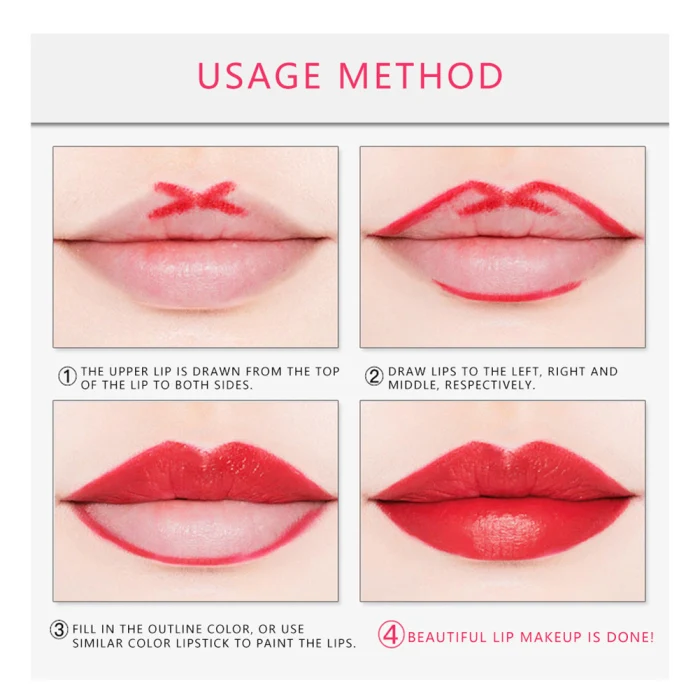 USAGE METHOD

① THE UPPER LIP IS DRAWN FROM THE TOP OF THE LIP TO BOTH SIDES.

② DRAW LIPS TO THE LEFT, RIGHT AND MIDDLE, RESPECTIVELY.

③ FILL IN THE OUTLINE COLOR, OR USE SIMILAR COLOR LIPSTICK TO PAINT THE LIPS.

④ BEAUTIFUL LIP MAKEUP IS DONE!