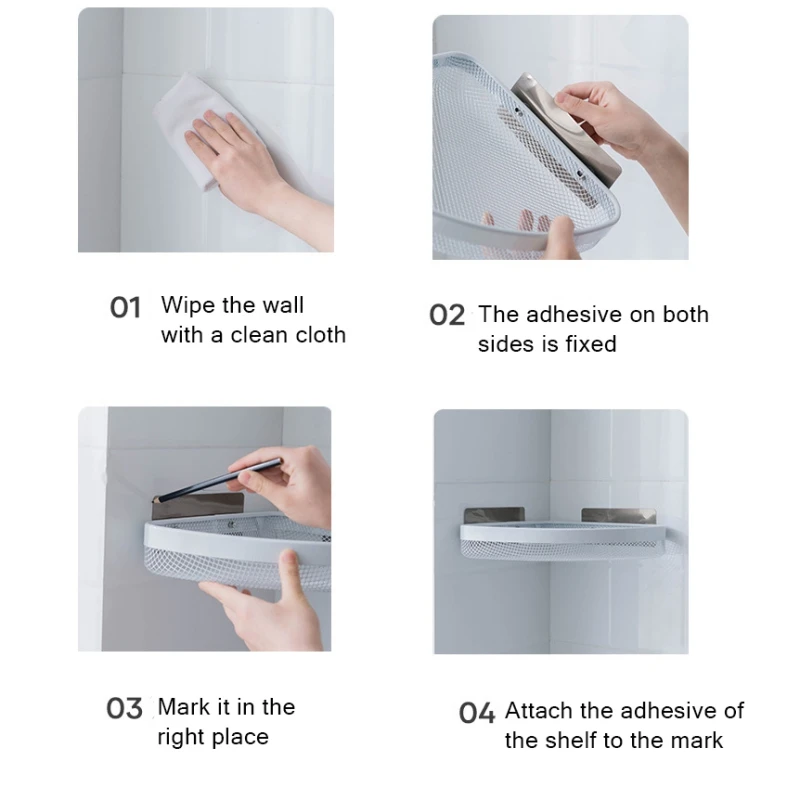 01 Wipe the wall with a clean cloth

02 The adhesive on both sides is fixed

03 Mark it in the right place

04 Attach the adhesive of the shelf to the mark