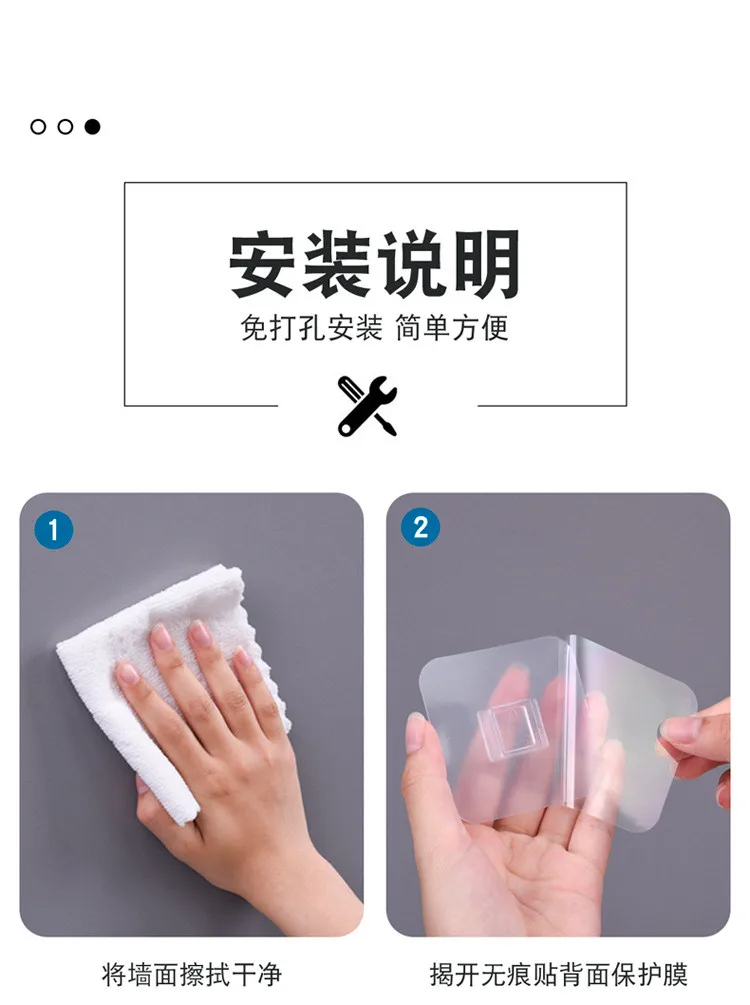 安装说明

免打孔安装 简单方便

1

2

将墙面擦拭干净

揭开无痕贴背面保护膜