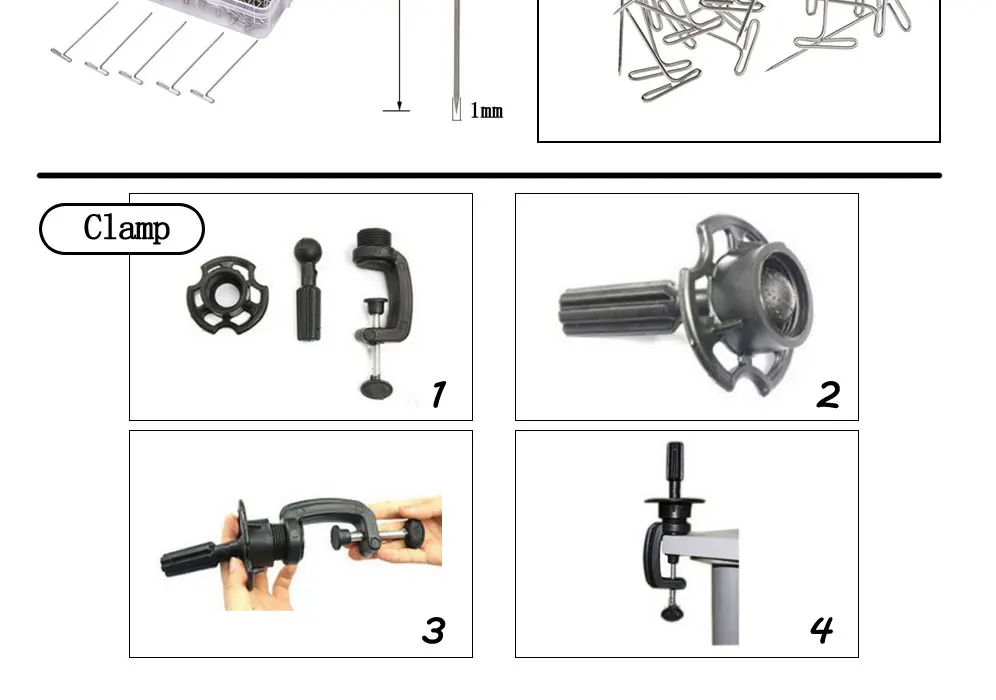 1mm

Clamp

1

2

3

4