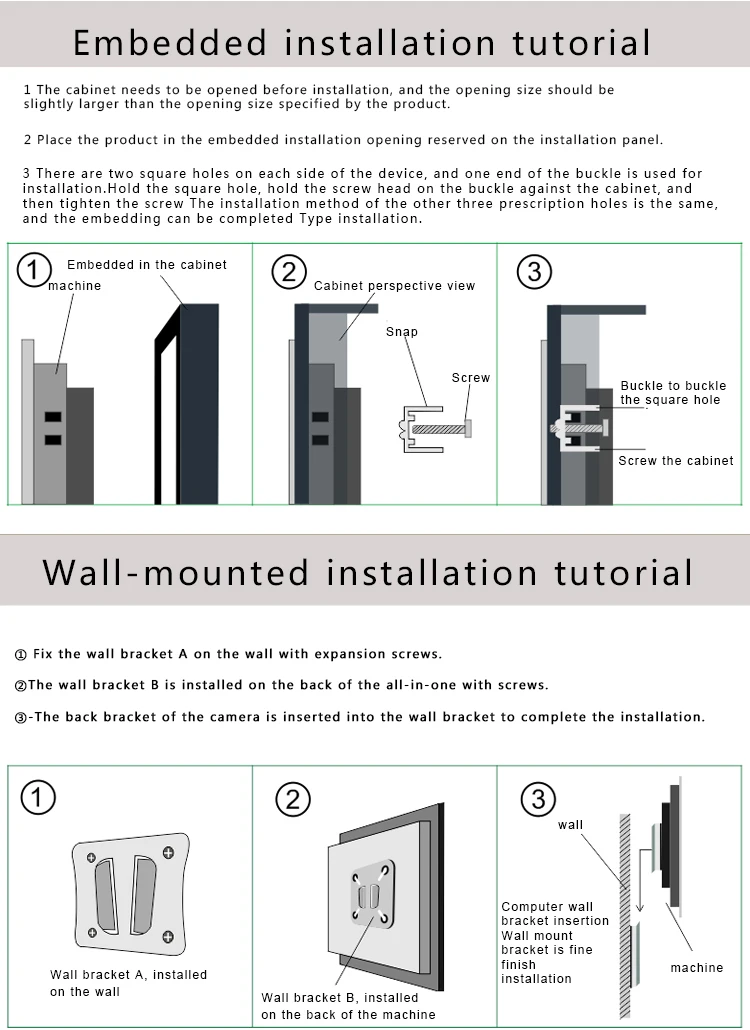 Embedded installation tutorial

1 The cabinet needs to be opened before installation, and the opening size should be slightly larger than the opening size specified by the product.

2 Place the product in the embedded installation opening reserved on the installation panel.

3 There are two square holes on each side of the device, and one end of the buckle is used for installation.Hold the square hole, hold the screw head on the buckle against the cabinet, and then tighten the screw The installation method of the other three prescription holes is the same, and the embedding can be completed Type installation.

①
Embedded in the cabinet
machine

②
Cabinet perspective view
Snap
Screw

③
Buckle to buckle the square hole
Screw the cabinet

Wall-mounted installation tutorial

① Fix the wall bracket A on the wall with expansion screws.

②The wall bracket B is installed on the back of the all-in-one with screws.

③-The back bracket of the camera is inserted into the wall bracket to complete the installation.

①
Wall bracket A, installed on the wall

②
Wall bracket B, installed on the back of the machine

③
wall
Computer wall bracket insertion Wall mount bracket is fine finish installation
machine