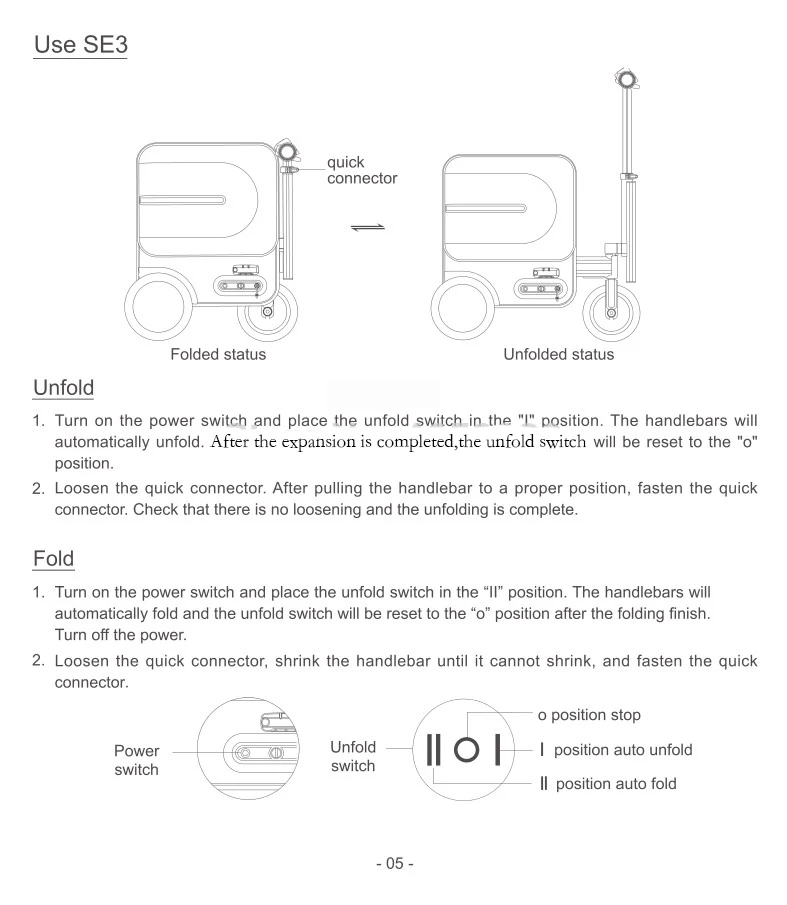 Use SE3

quick connector

Folded status

Unfolded status

Unfold

1. Turn on the power switch and place the unfold switch in the "I" position. The handlebars will automatically unfold. After the expansion is completed,the unfold switch will be reset to the "o" position.

2. Loosen the quick connector. After pulling the handlebar to a proper position, fasten the quick connector. Check that there is no loosening and the unfolding is complete.

Fold

1. Turn on the power switch and place the unfold switch in the “II” position. The handlebars will automatically fold and the unfold switch will be reset to the “o” position after the folding finish. Turn off the power.

2. Loosen the quick connector, shrink the handlebar until it cannot shrink, and fasten the quick connector.

Power switch

Unfold switch

o position stop

I position auto unfold

II position auto fold

- 05 -