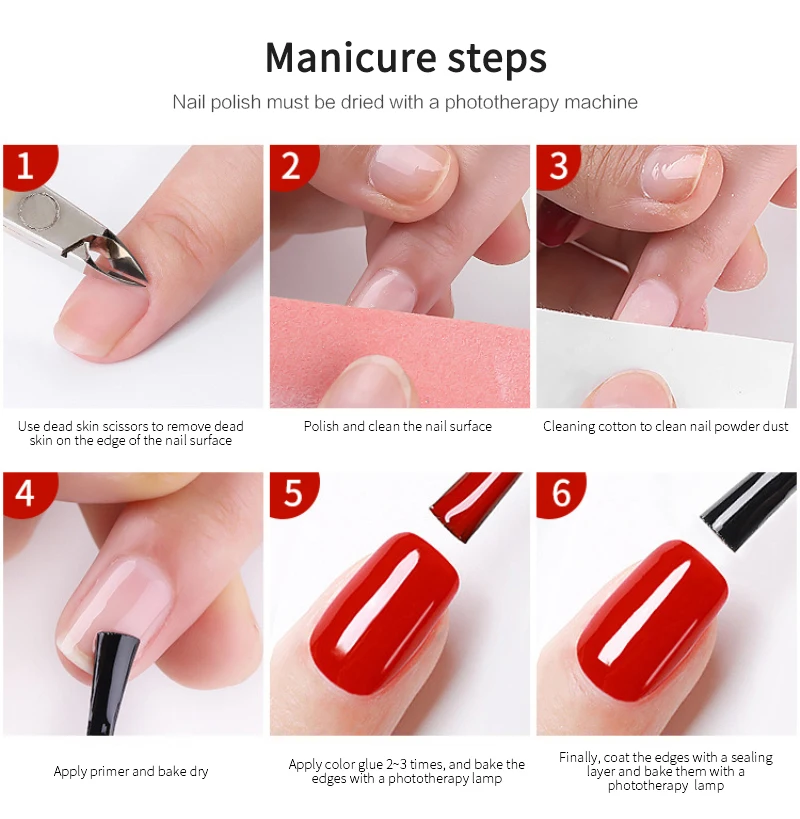 Manicure steps

Nail polish must be dried with a phototherapy machine

1

Use dead skin scissors to remove dead skin on the edge of the nail surface

2

Polish and clean the nail surface

3

Cleaning cotton to clean nail powder dust

4

Apply primer and bake dry

5

Apply color glue 2~3 times, and bake the edges with a phototherapy lamp

6

Finally, coat the edges with a sealing layer and bake them with a phototherapy lamp