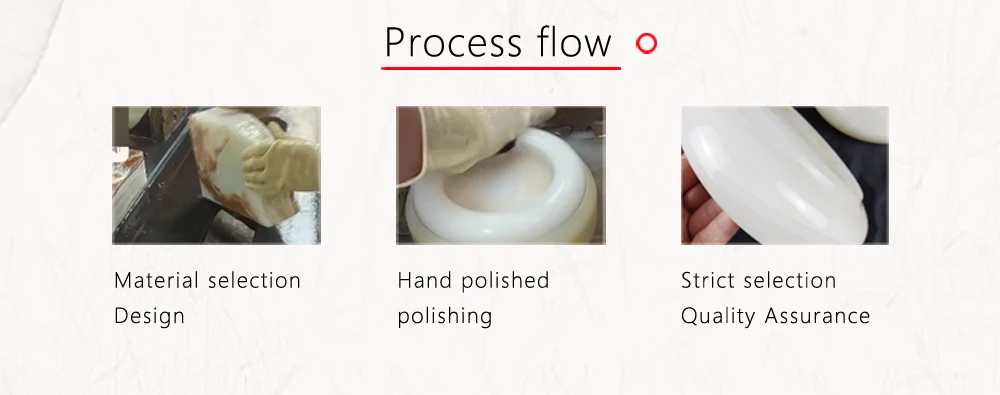 Process flow

Material selection
Design

Hand polished
polishing

Strict selection
Quality Assurance