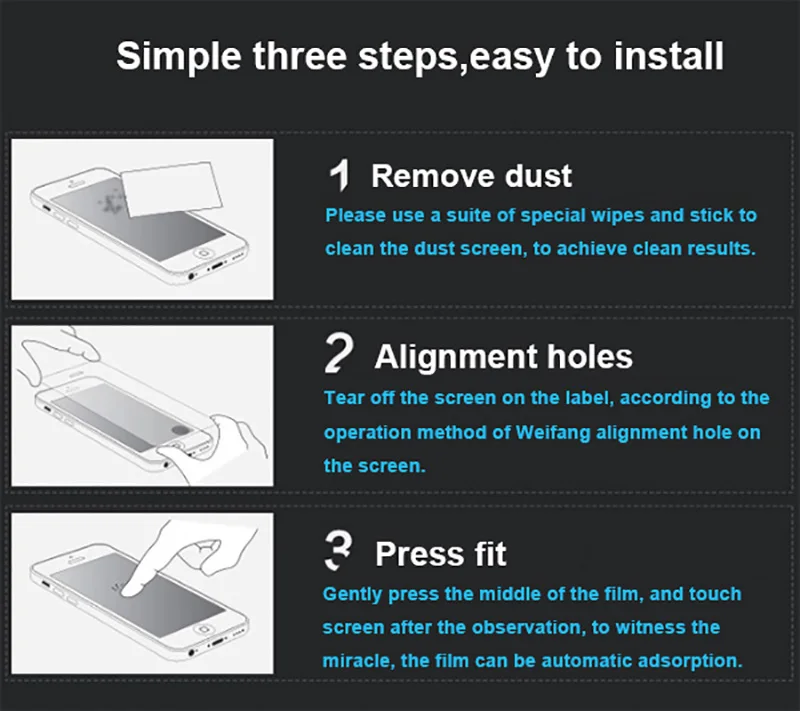 Simple three steps,easy to install

1 Remove dust
Please use a suite of special wipes and stick to clean the dust screen, to achieve clean results.

2 Alignment holes
Tear off the screen on the label, according to the operation method of Weifang alignment hole on the screen.

3 Press fit
Gently press the middle of the film, and touch screen after the observation, to witness the miracle, the film can be automatic adsorption.