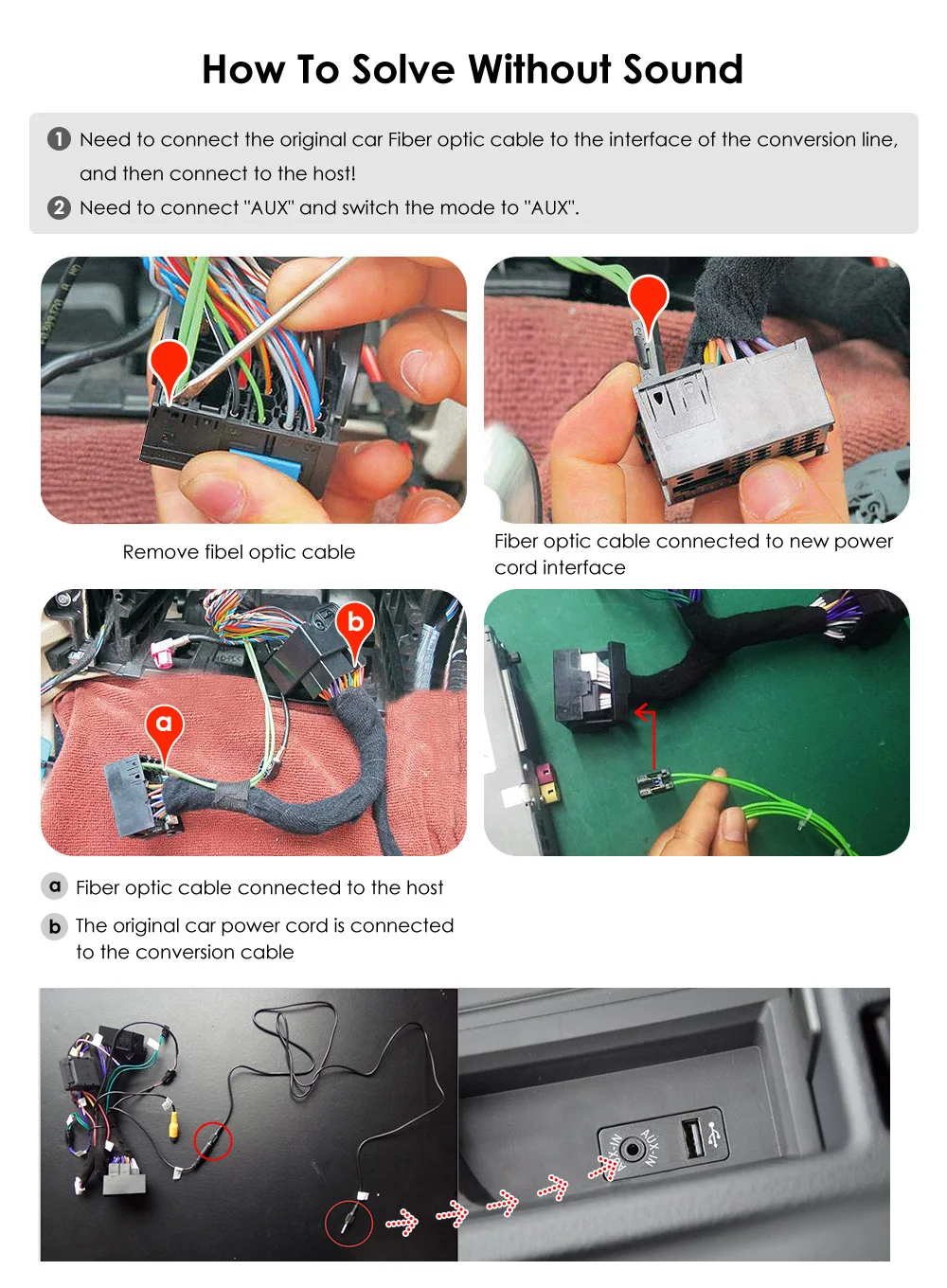 How To Solve Without Sound

1 Need to connect the original car Fiber optic cable to the interface of the conversion line, and then connect to the host!
2 Need to connect "AUX" and switch the mode to "AUX".

Remove fibel optic cable

Fiber optic cable connected to new power cord interface

b

a

a Fiber optic cable connected to the host
b The original car power cord is connected to the conversion cable

AUX-IN
AUX-IN