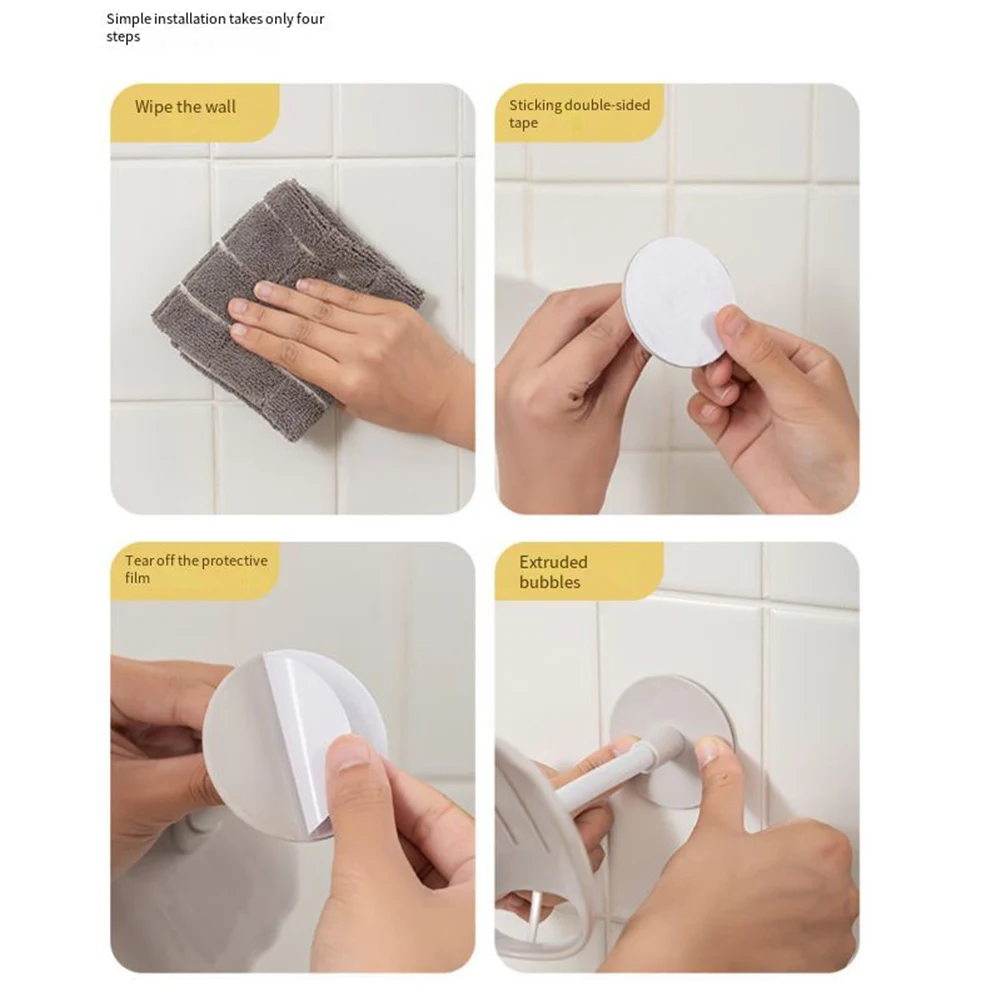 Simple installation takes only four steps

Wipe the wall

Sticking double-sided tape

Tear off the protective film

Extruded bubbles