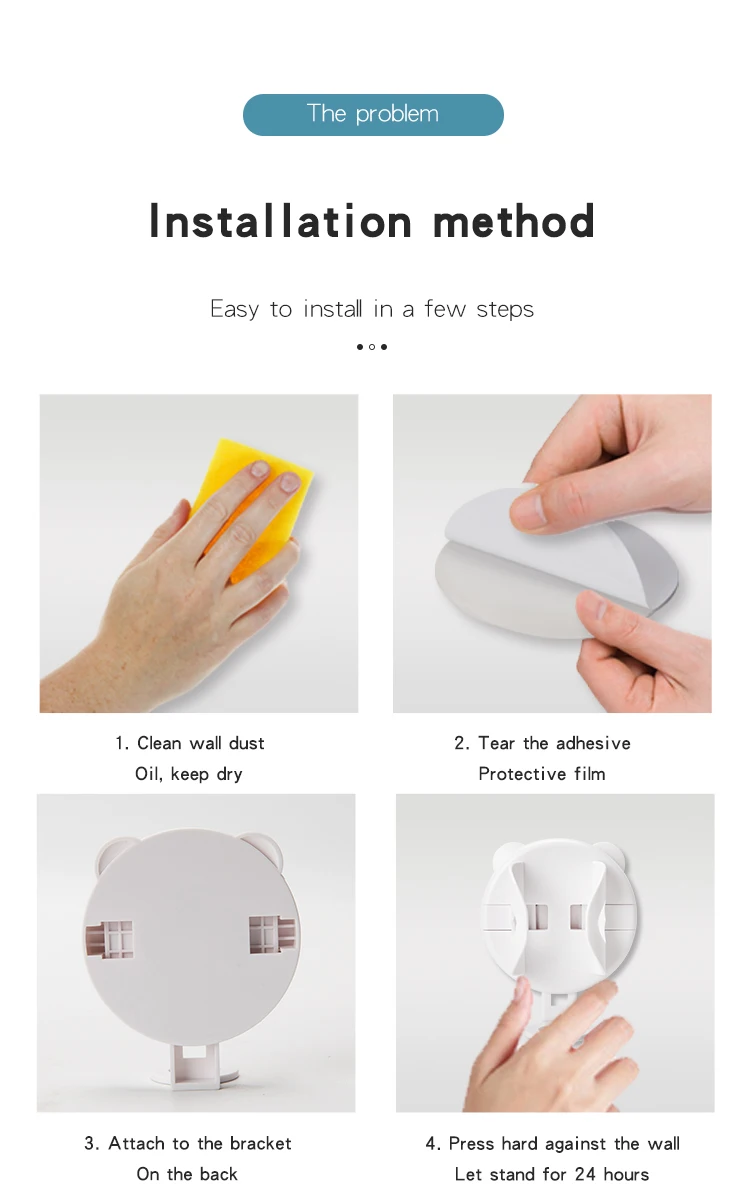 The problem

Installation method

Easy to install in a few steps

1. Clean wall dust
Oil, keep dry

2. Tear the adhesive
Protective film

3. Attach to the bracket
On the back

4. Press hard against the wall
Let stand for 24 hours