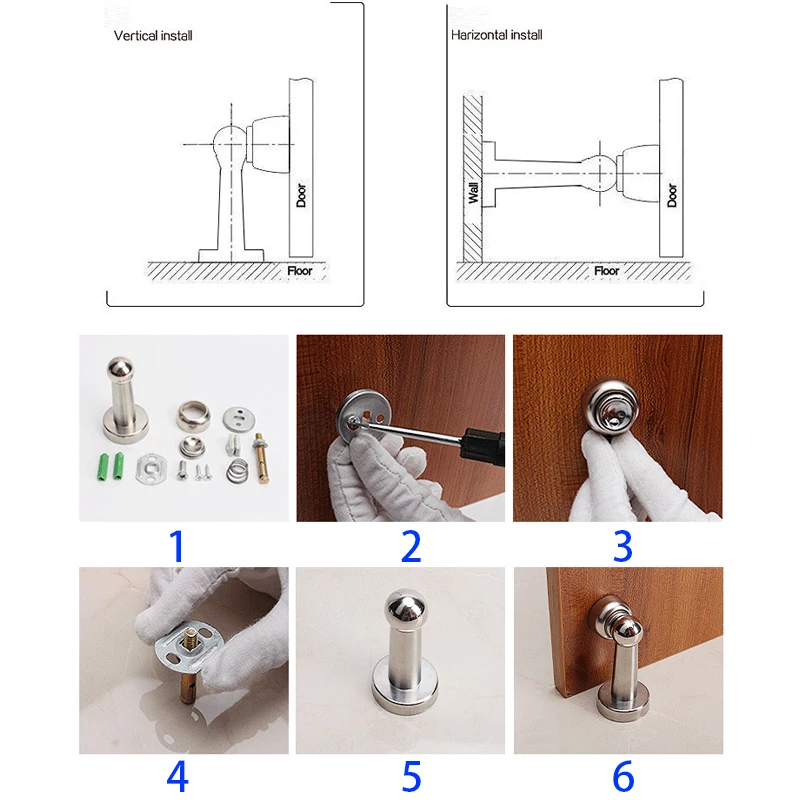 Vertical install

Door

Floor

Harizontal install

Wall

Door

Floor

1

2

3

4

5

6