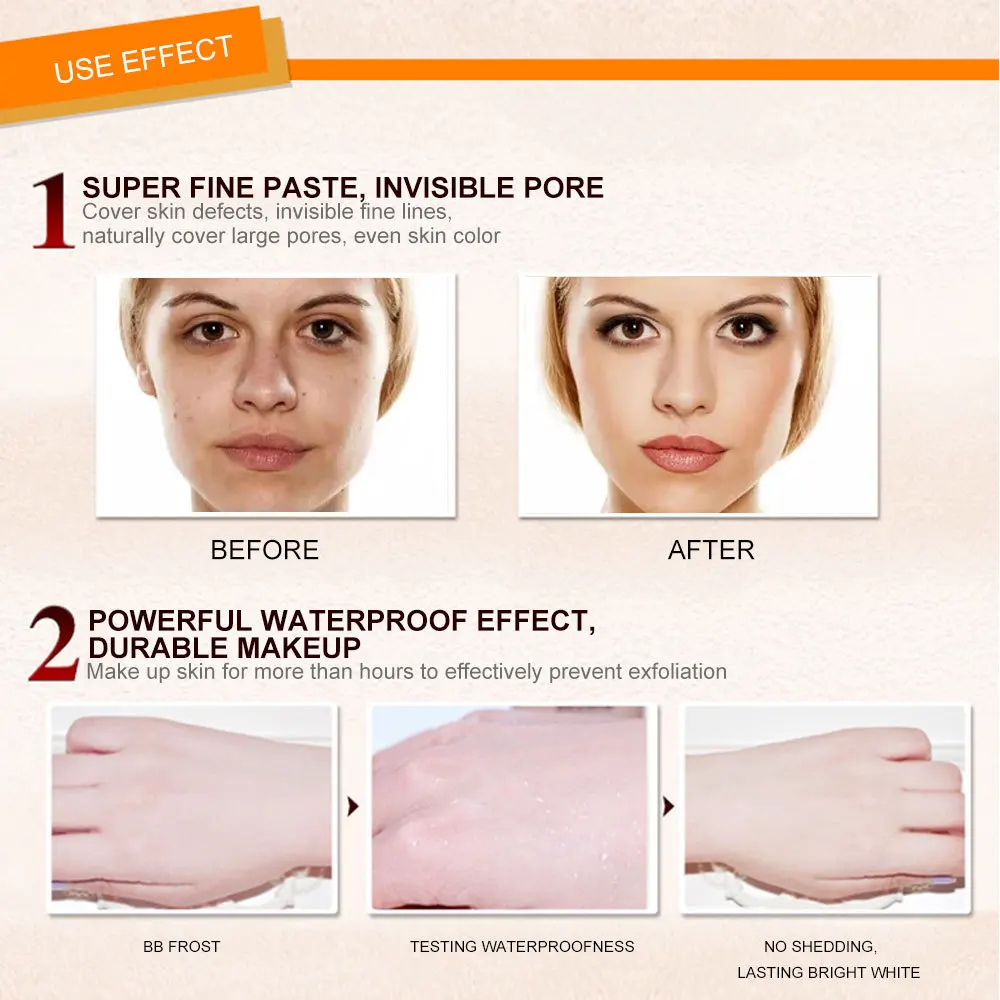 USE EFFECT

1 SUPER FINE PASTE, INVISIBLE PORE
Cover skin defects, invisible fine lines, naturally cover large pores, even skin color

BEFORE

AFTER

2 POWERFUL WATERPROOF EFFECT, DURABLE MAKEUP
Make up skin for more than hours to effectively prevent exfoliation

BB FROST

TESTING WATERPROOFNESS

NO SHEDDING, LASTING BRIGHT WHITE