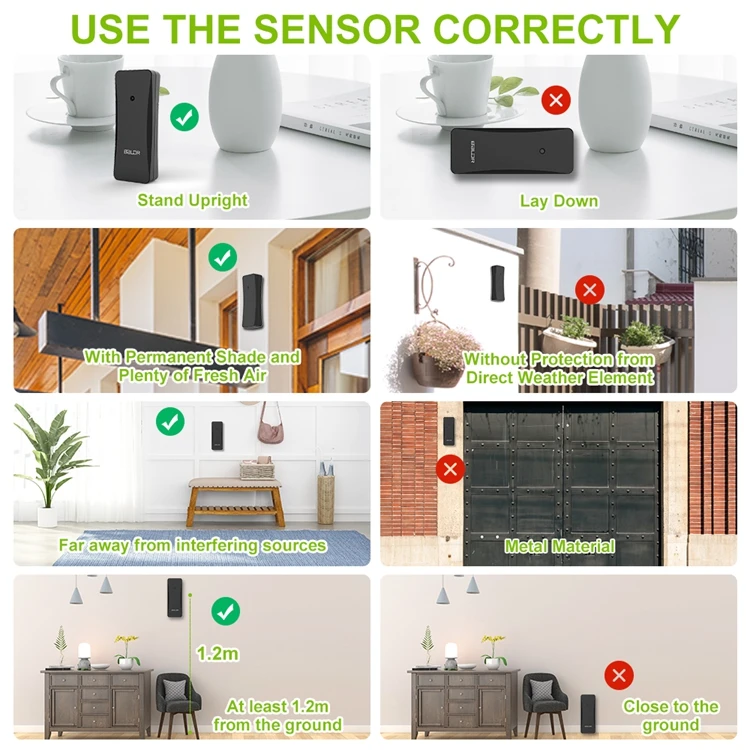 USE THE SENSOR CORRECTLY

BALDR

Stand Upright

BALDR

Lay Down

With Permanent Shade and Plenty of Fresh Air

Without Protection from Direct Weather Element

Far away from interfering sources

Metal Material

1.2m

At least 1.2m from the ground

Close to the ground