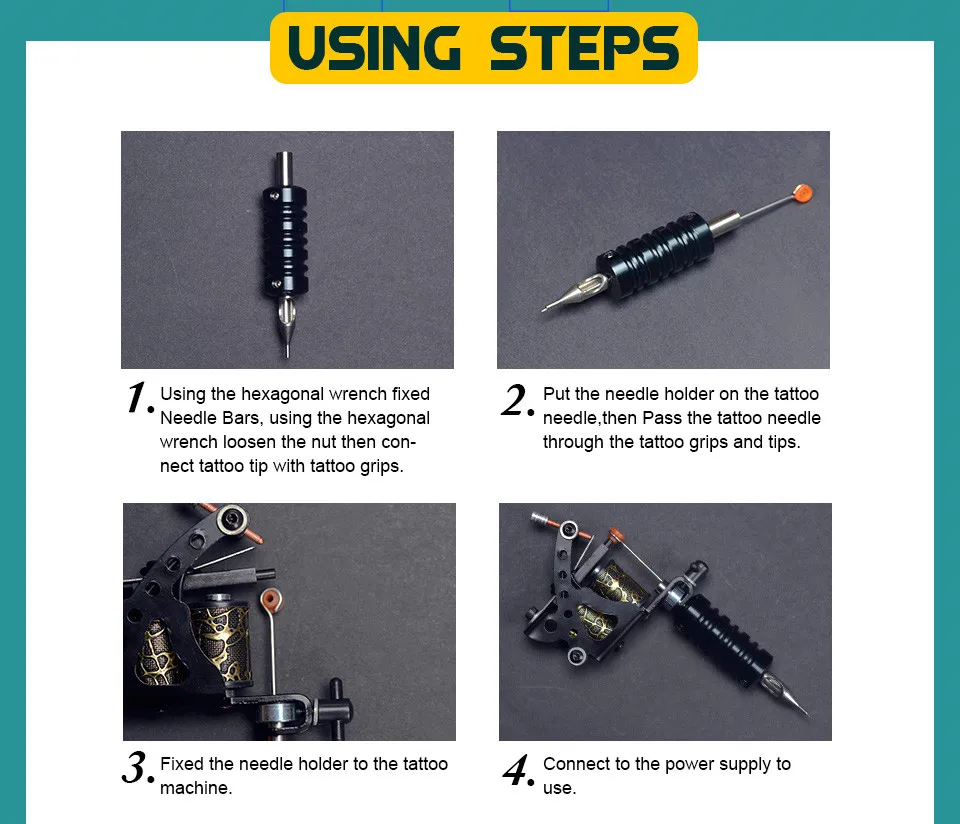 USING STEPS

1. Using the hexagonal wrench fixed Needle Bars, using the hexagonal wrench loosen the nut then connect tattoo tip with tattoo grips.

2. Put the needle holder on the tattoo needle,then Pass the tattoo needle through the tattoo grips and tips.

3. Fixed the needle holder to the tattoo machine.

4. Connect to the power supply to use.