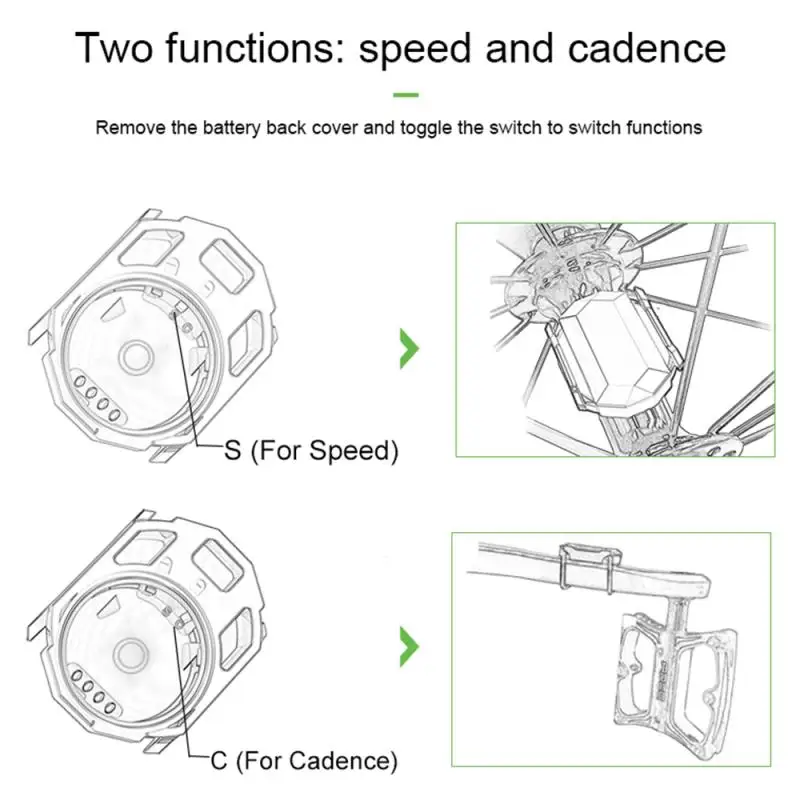 Two functions: speed and cadence

Remove the battery back cover and toggle the switch to switch functions

S (For Speed)

C (For Cadence)