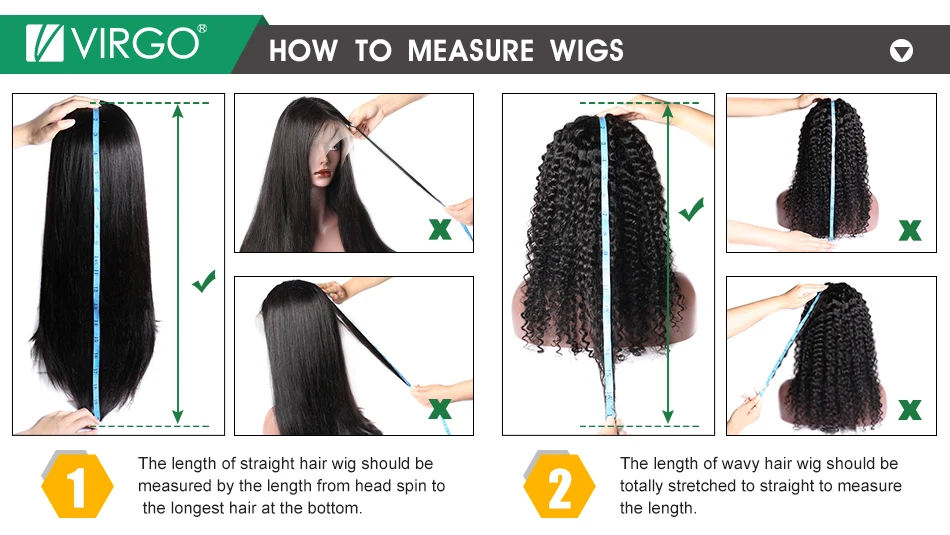 VIRGO®

HOW TO MEASURE WIGS

1

The length of straight hair wig should be measured by the length from head spin to the longest hair at the bottom.

2

The length of wavy hair wig should be totally stretched to straight to measure the length.