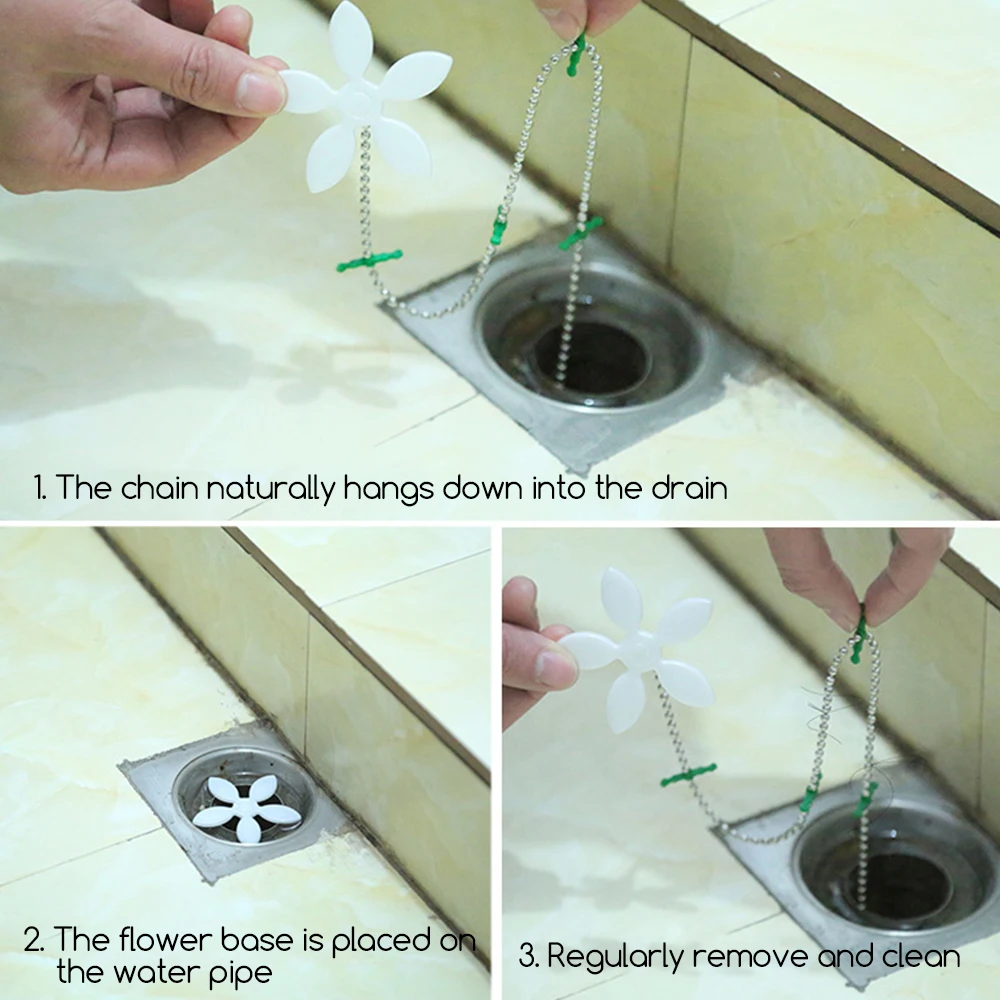 1. The chain naturally hangs down into the drain

2. The flower base is placed on the water pipe

3. Regularly remove and clean