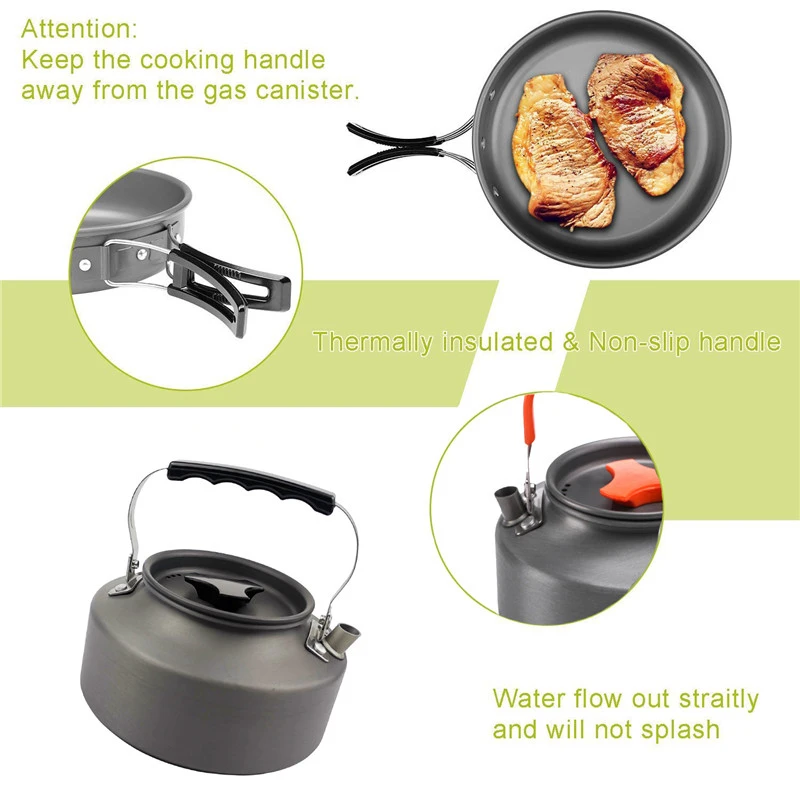 Attention:
Keep the cooking handle away from the gas canister.

Thermally insulated & Non-slip handle

Water flow out straitly and will not splash