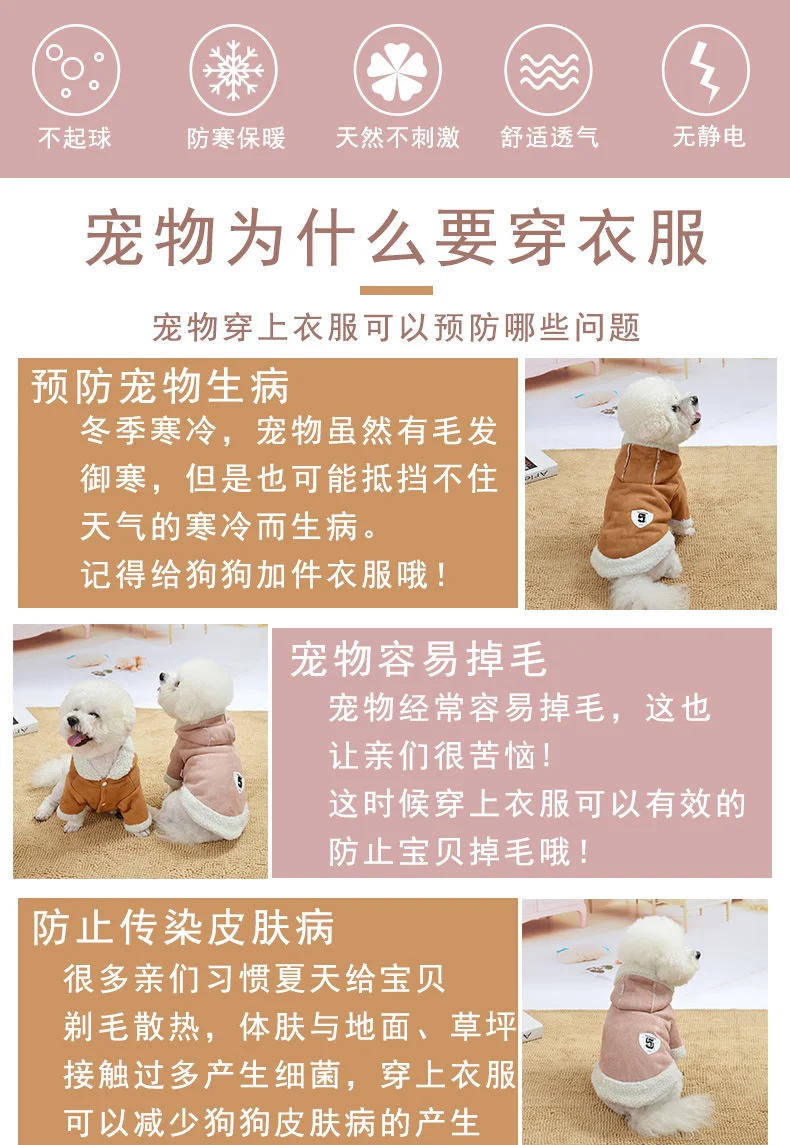 不起球

防寒保暖

天然不刺激

舒适透气

无静电

宠物为什么要穿衣服

宠物穿上衣服可以预防哪些问题

预防宠物生病

冬季寒冷，宠物虽然有毛发御寒，但是也可能抵挡不住天气的寒冷而生病。

记得给狗狗加件衣服哦！

宠物容易掉毛

宠物经常容易掉毛，这也让亲们很苦恼！

这时候穿上衣服可以有效的防止宝贝掉毛哦！

防止传染皮肤病

很多亲们习惯夏天给宝贝剃毛散热，体肤与地面、草坪接触过多产生细菌，穿上衣服可以减少狗狗皮肤病的产生