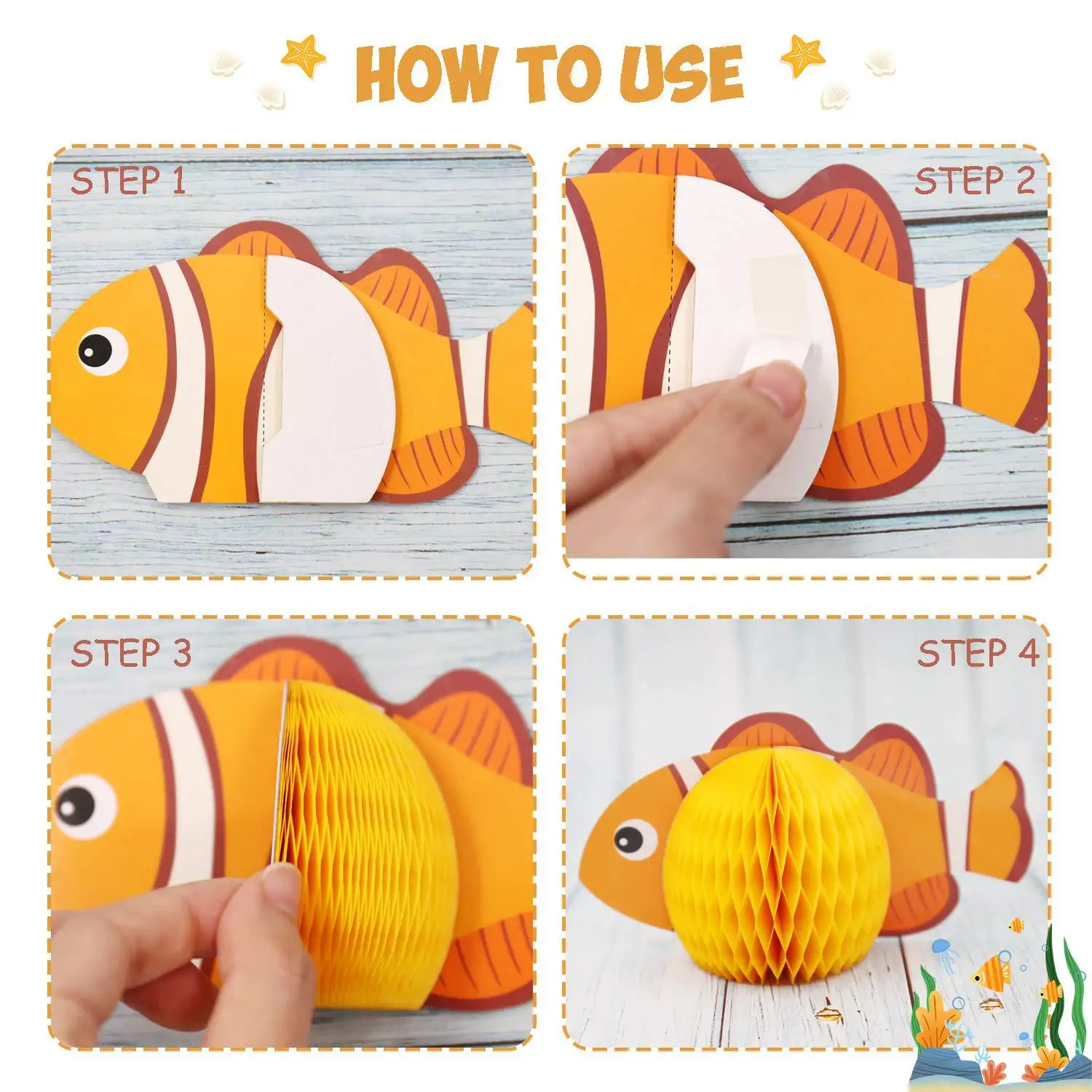 HOW TO USE

STEP 1

STEP 2

STEP 3

STEP 4