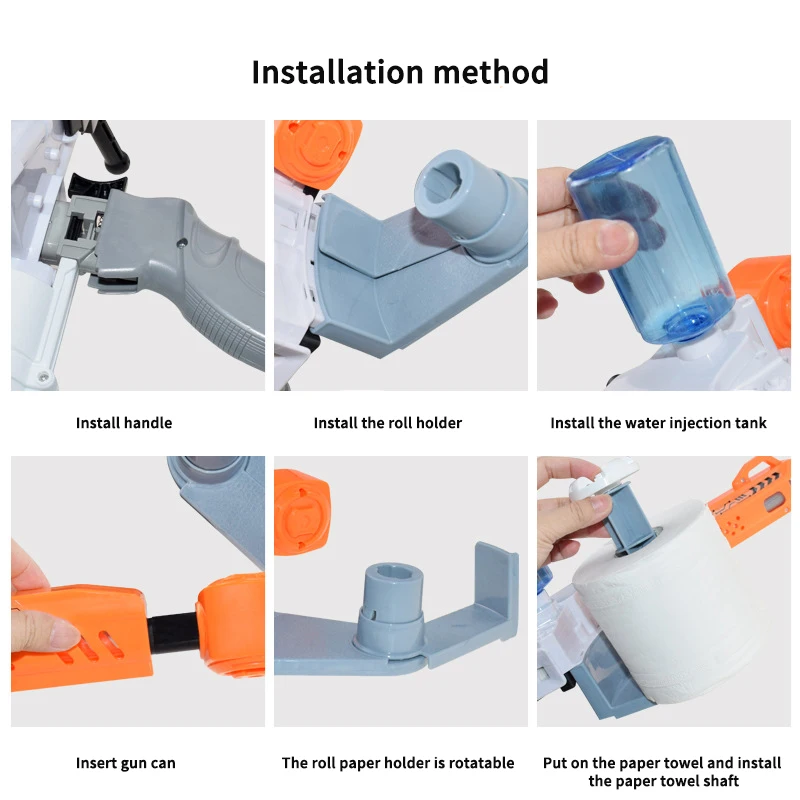 Installation method

Install handle

Install the roll holder

Install the water injection tank

Insert gun can

The roll paper holder is rotatable

Put on the paper towel and install the paper towel shaft