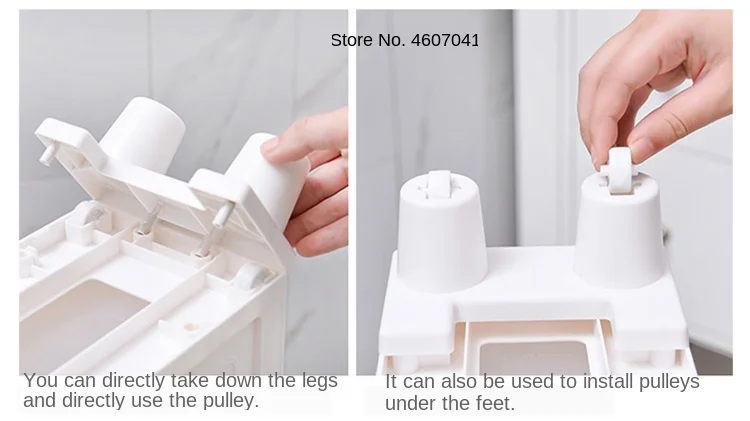 Store No. 4607041

You can directly take down the legs and directly use the pulley.

It can also be used to install pulleys under the feet.