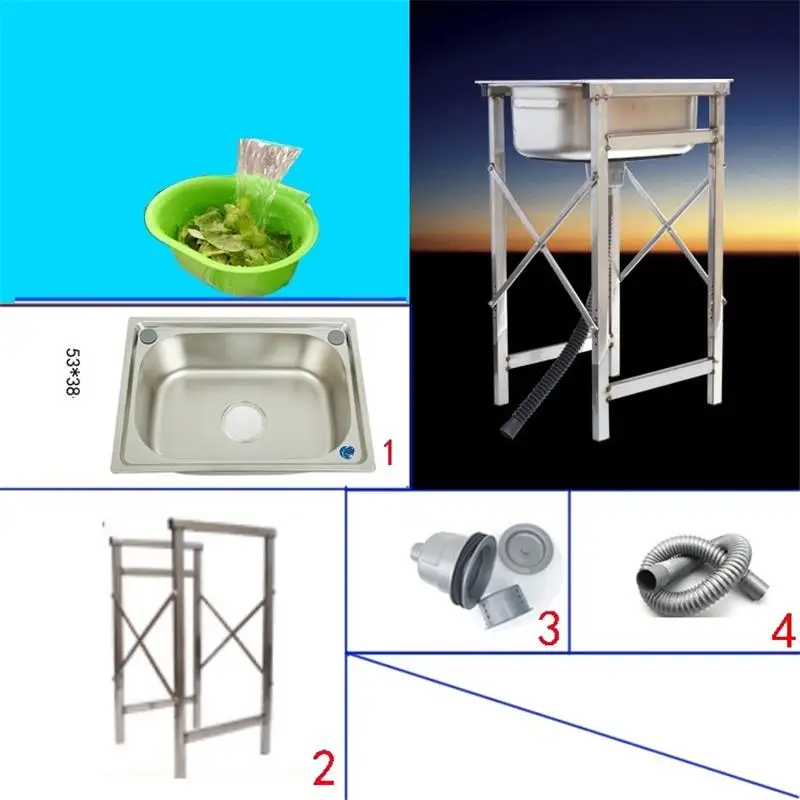 53*38

1

2

3

4