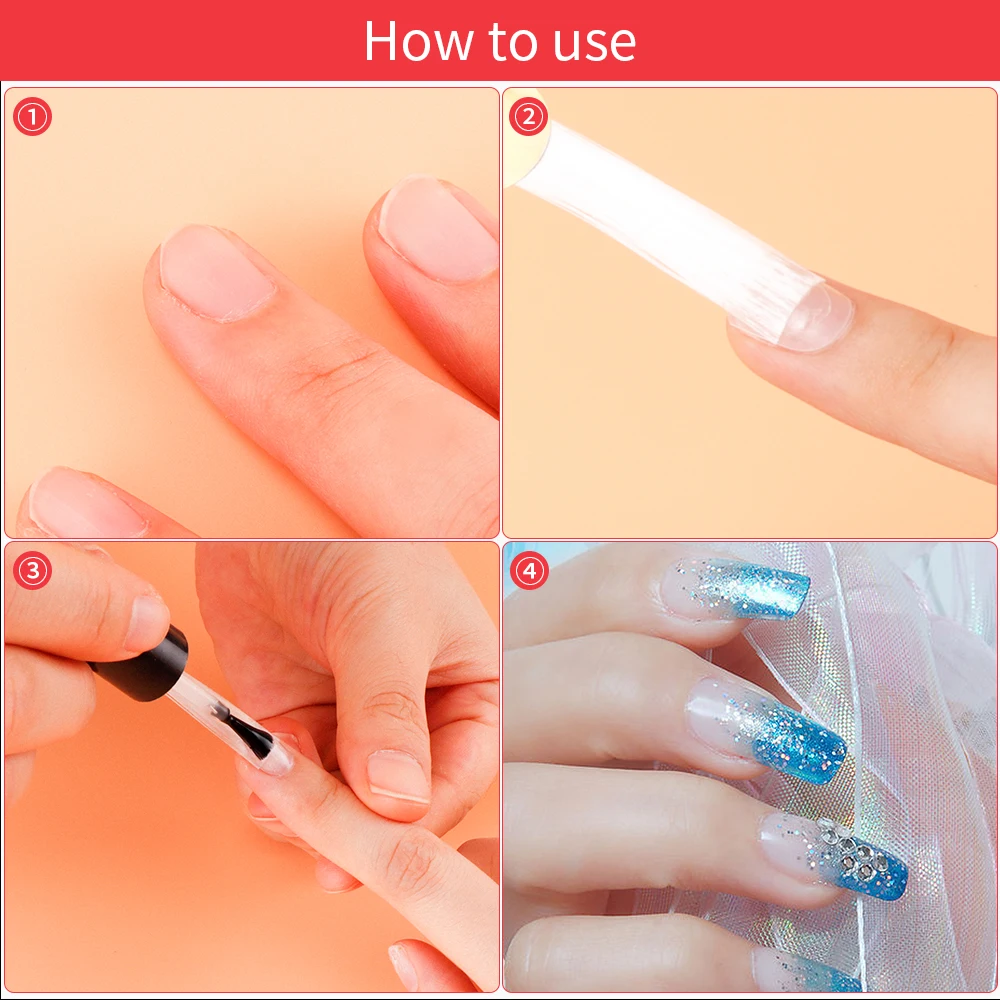 How to use

①

②

③

④