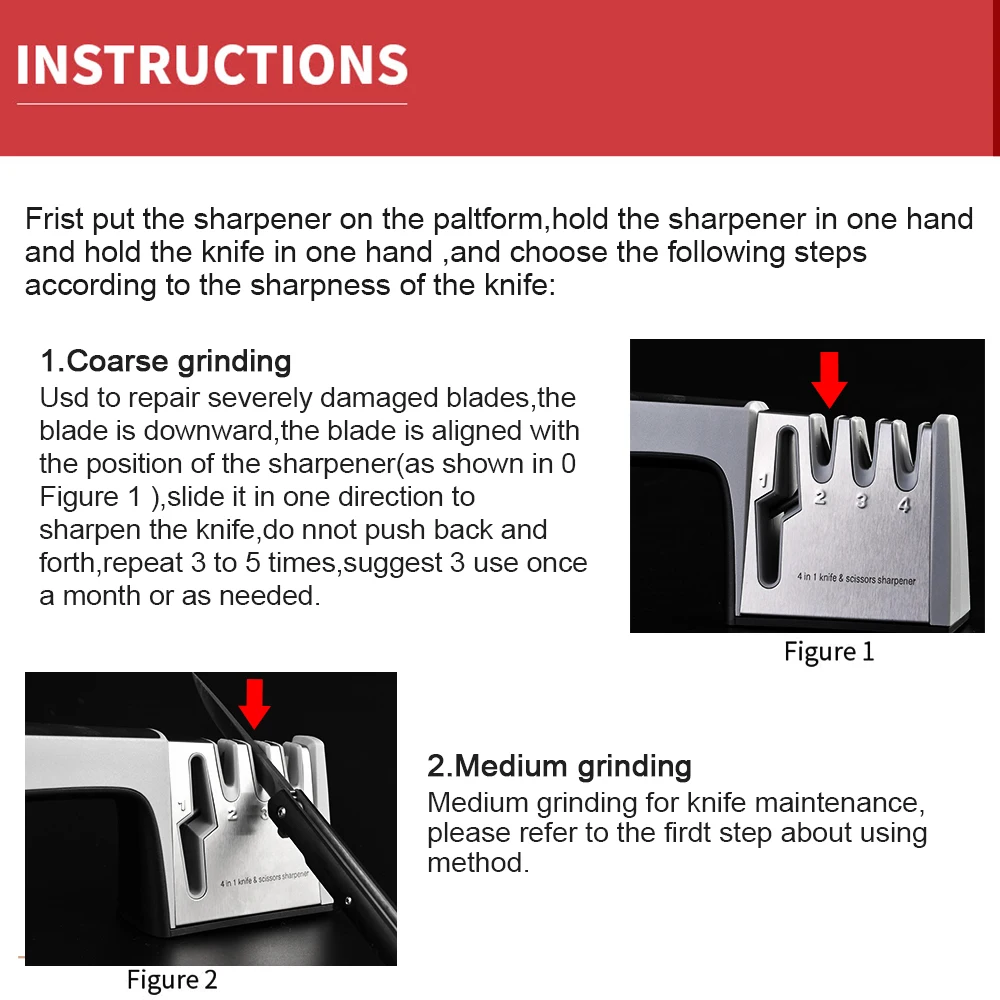 INSTRUCTIONS

Frist put the sharpener on the paltform,hold the sharpener in one hand and hold the knife in one hand ,and choose the following steps according to the sharpness of the knife:

1.Coarse grinding
Usd to repair severely damaged blades,the blade is downward,the blade is aligned with the position of the sharpener(as shown in 0 Figure 1 ),slide it in one direction to sharpen the knife,do nnot push back and forth,repeat 3 to 5 times,suggest 3 use once a month or as needed.

1 2 3 4
4 in 1 knife & scissors sharpener
Figure 1

1 2 3
4 in 1 knife & scissors sharpener
Figure 2

2.Medium grinding
Medium grinding for knife maintenance, please refer to the firdt step about using method.