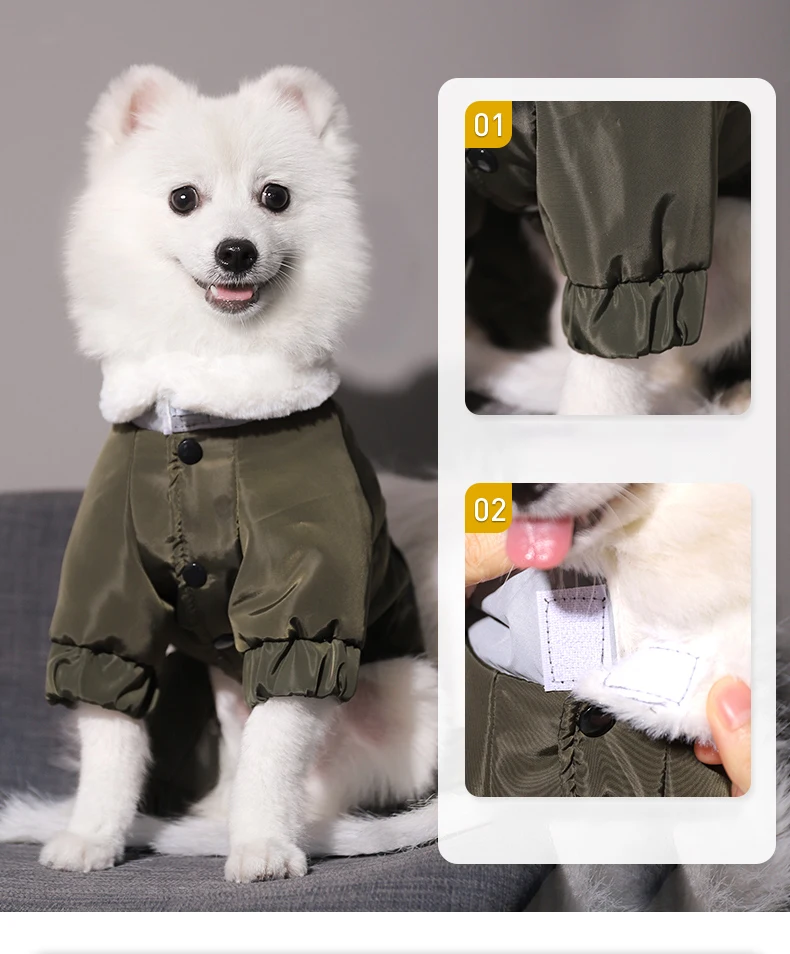 01

02