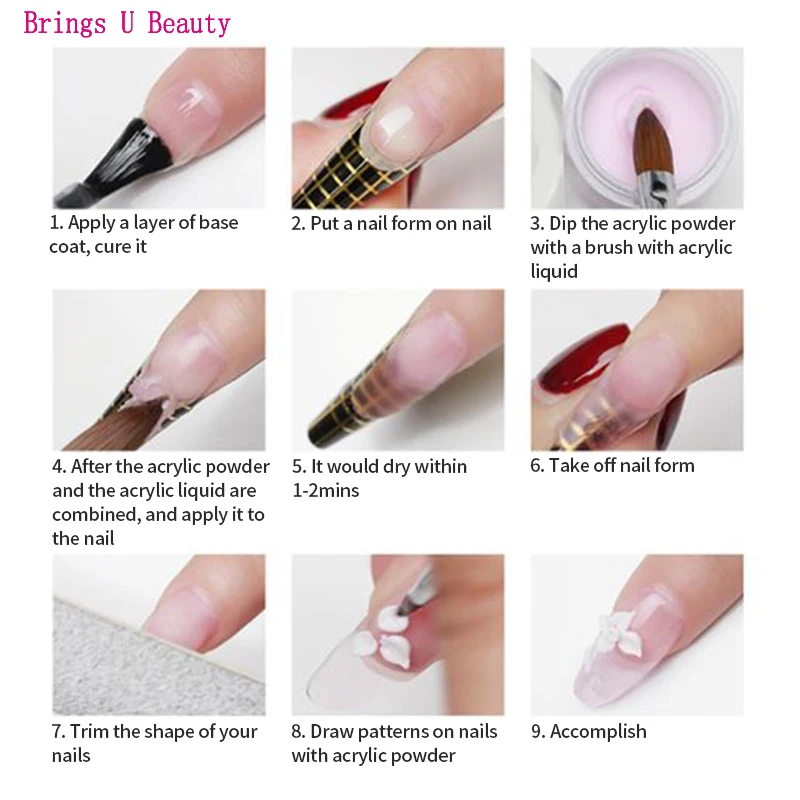 Brings U Beauty

1. Apply a layer of base coat, cure it

2. Put a nail form on nail

3. Dip the acrylic powder with a brush with acrylic liquid

4. After the acrylic powder and the acrylic liquid are combined, and apply it to the nail

5. It would dry within 1-2mins

6. Take off nail form

7. Trim the shape of your nails

8. Draw patterns on nails with acrylic powder

9. Accomplish