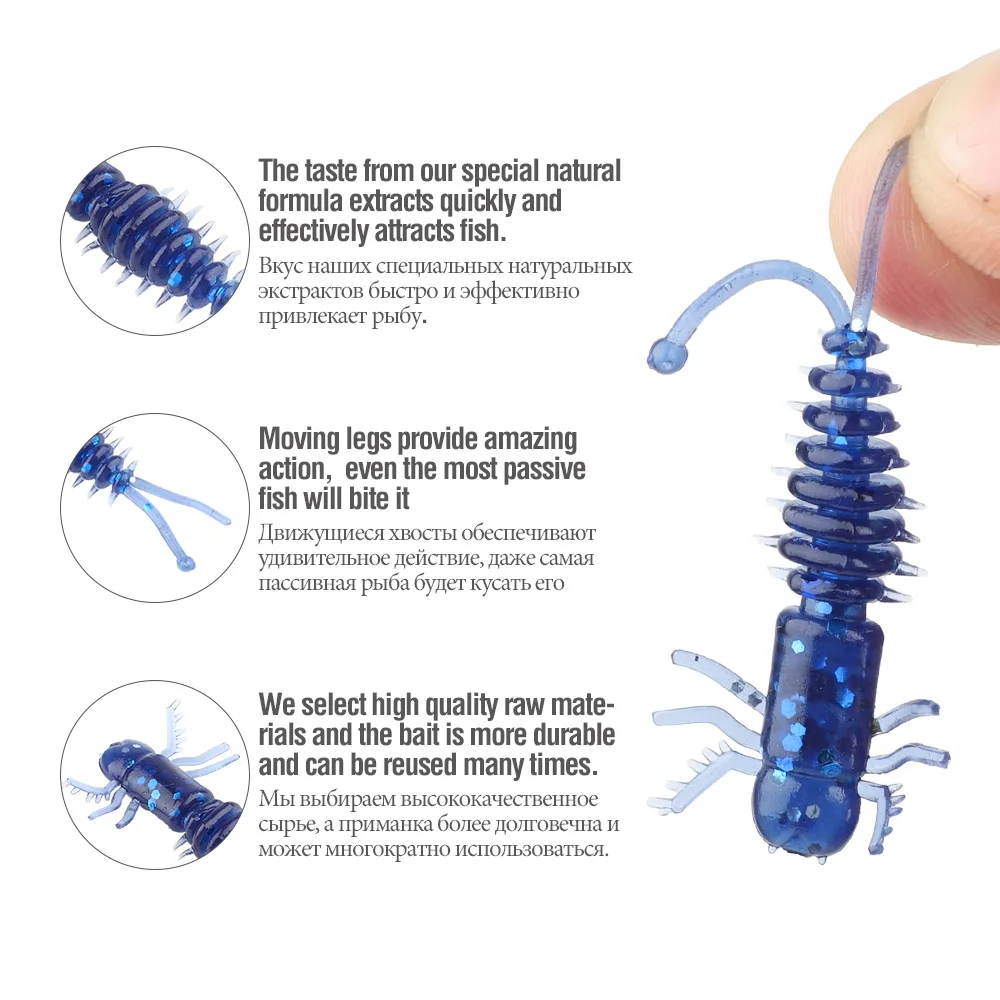 The taste from our special natural formula extracts quickly and effectively attracts fish.

Вкус наших специальных натуральных экстрактов быстро и эффективно привлекает рыбу.

Moving legs provide amazing action, even the most passive fish will bite it

Движущиеся хвосты обеспечивают удивительное действие, даже самая пассивная рыба будет кусать его

We select high quality raw materials and the bait is more durable and can be reused many times.

Мы выбираем высококачественное сырье, а приманка более долговечна и может многократно использоваться.