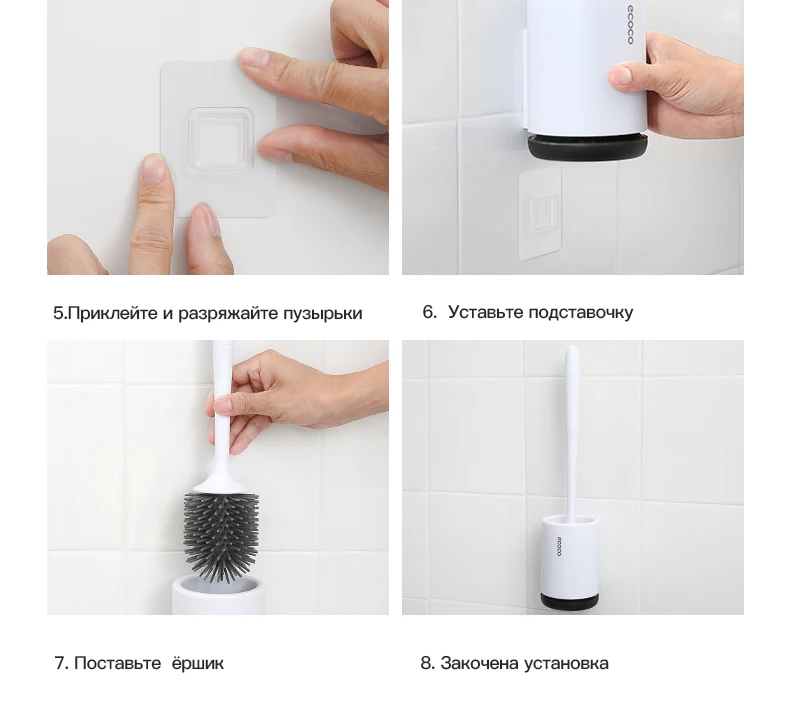 ecoco

5.Приклейте и разряжайте пузырьки

6. Уставьте подставочку

ecoco

7. Поставьте ёршик

8. Закочена установка