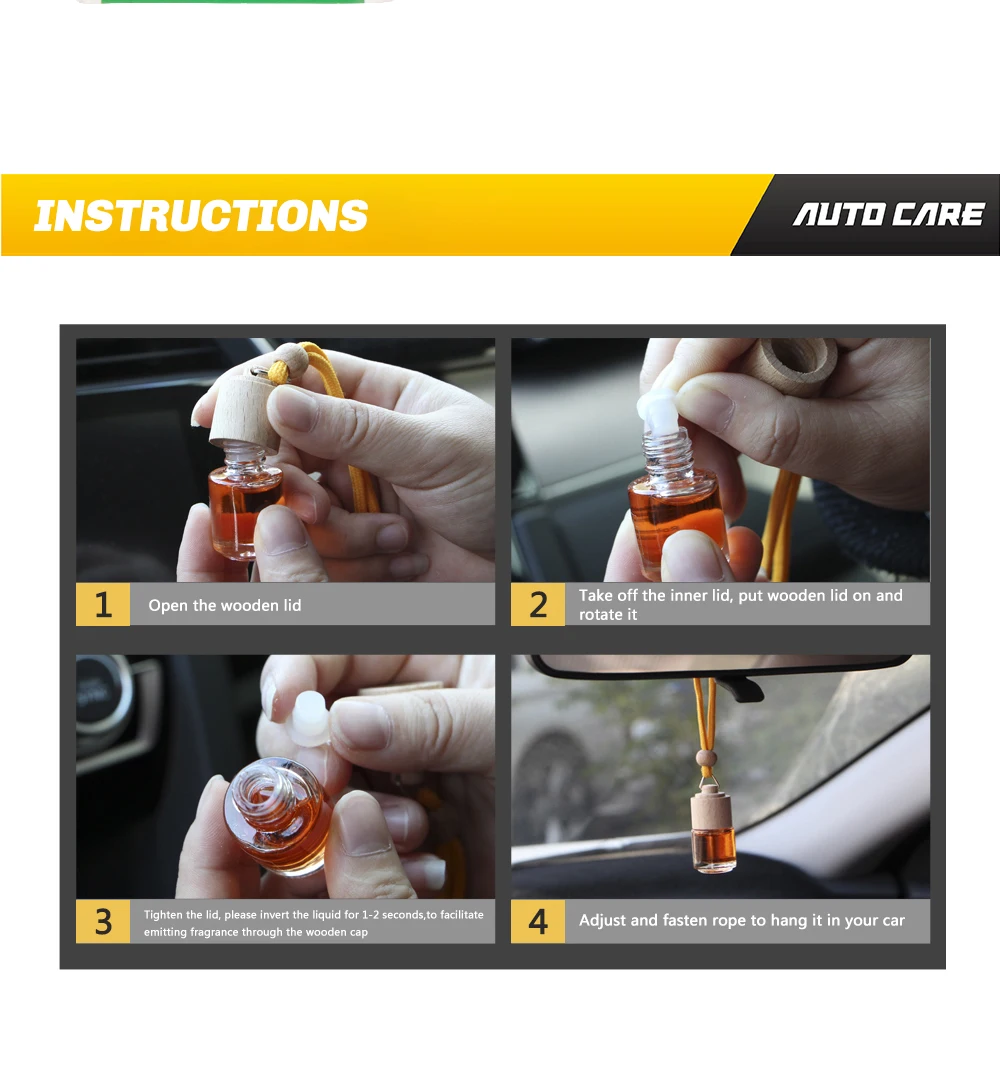 INSTRUCTIONS

AUTO CARE

1 Open the wooden lid

2 Take off the inner lid, put wooden lid on and rotate it

3 Tighten the lid, please invert the liquid for 1-2 seconds,to facilitate emitting fragrance through the wooden cap

4 Adjust and fasten rope to hang it in your car