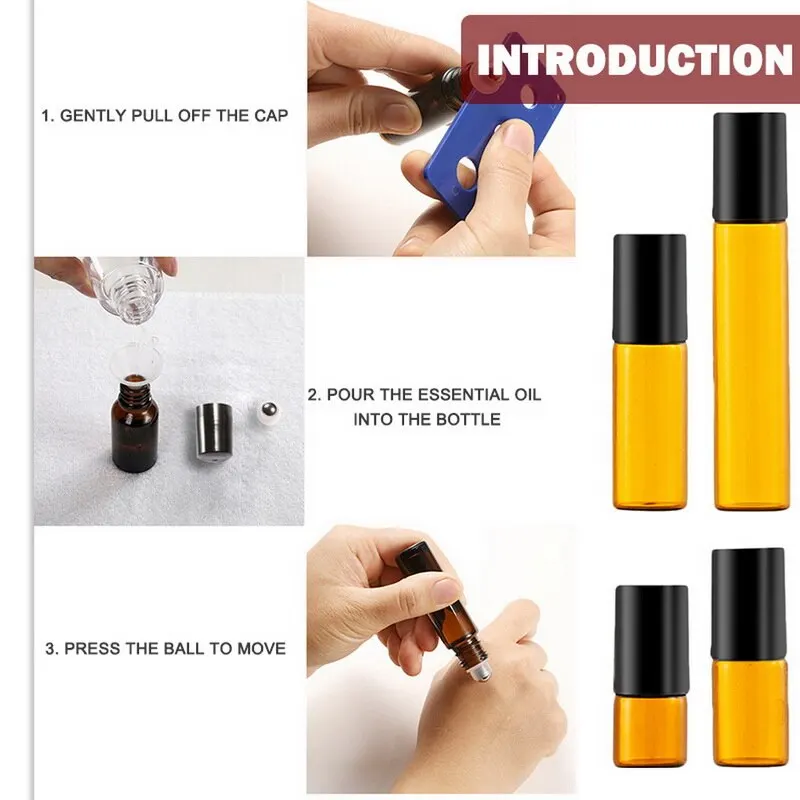 INTRODUCTION

1. GENTLY PULL OFF THE CAP

2. POUR THE ESSENTIAL OIL INTO THE BOTTLE

3. PRESS THE BALL TO MOVE