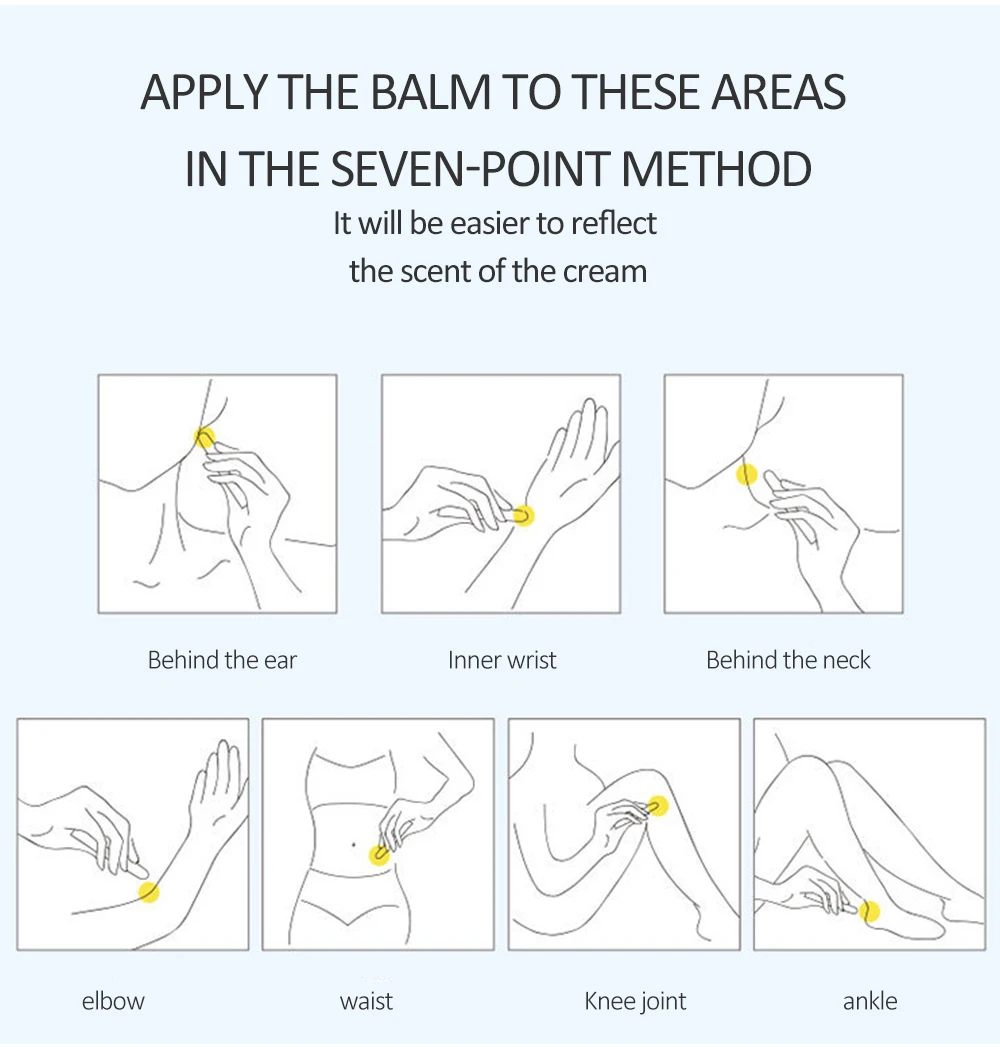 APPLY THE BALM TO THESE AREAS
IN THE SEVEN-POINT METHOD

It will be easier to reflect
the scent of the cream

Behind the ear

Inner wrist

Behind the neck

elbow

waist

Knee joint

ankle