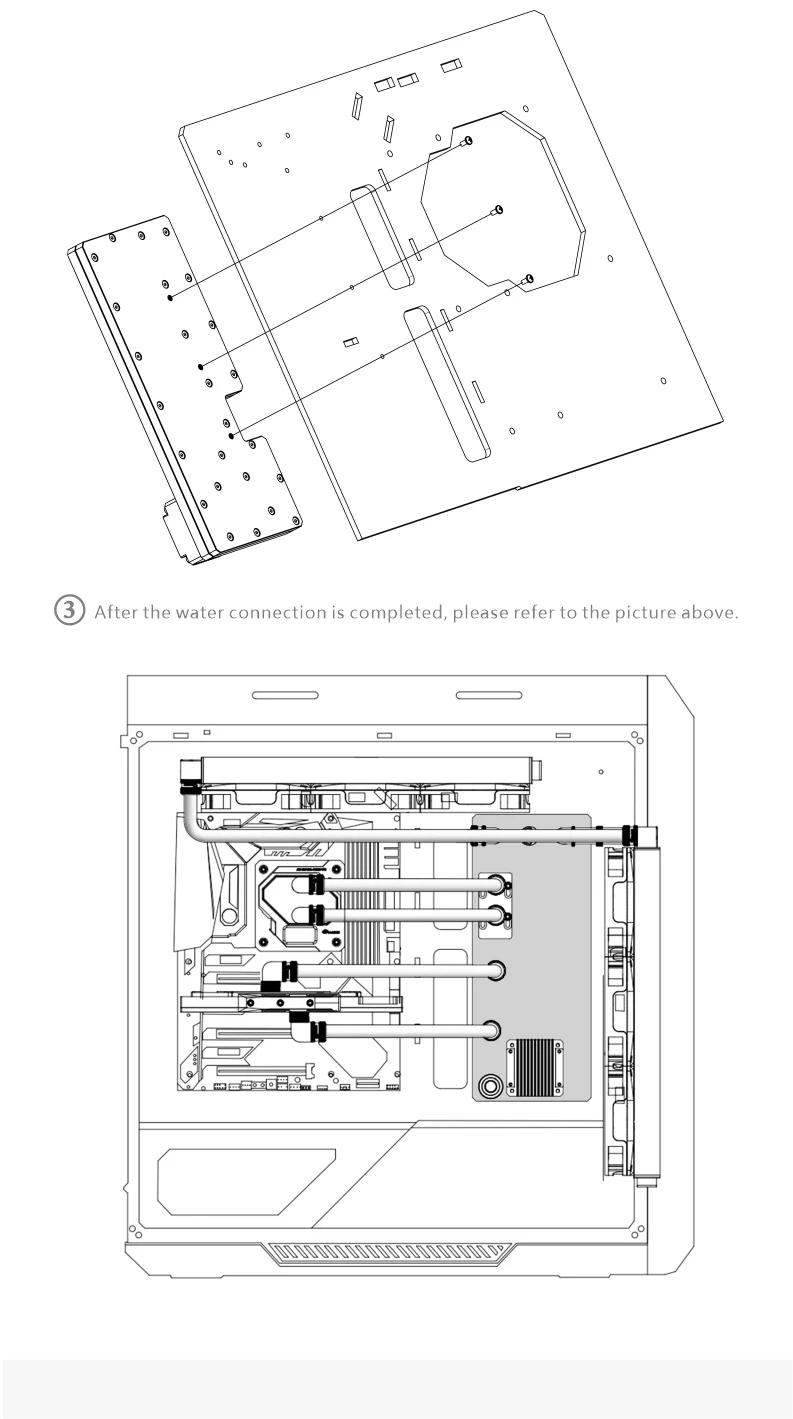 ③ After the water connection is completed, please refer to the picture above.