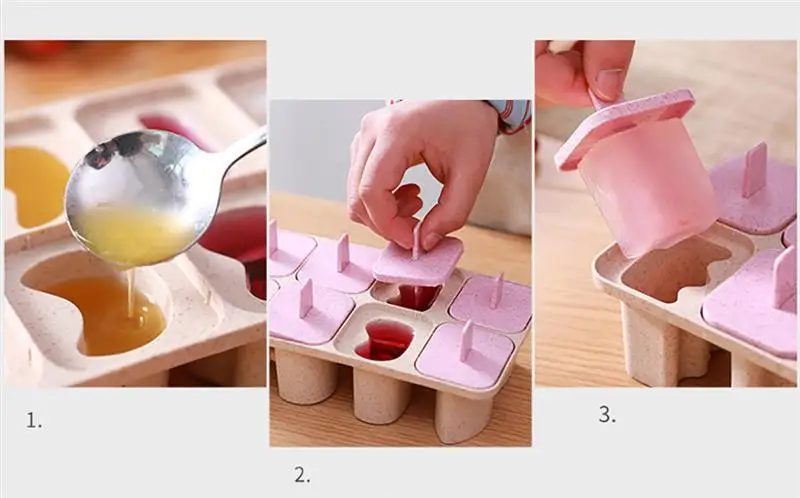 1.

2.

3.