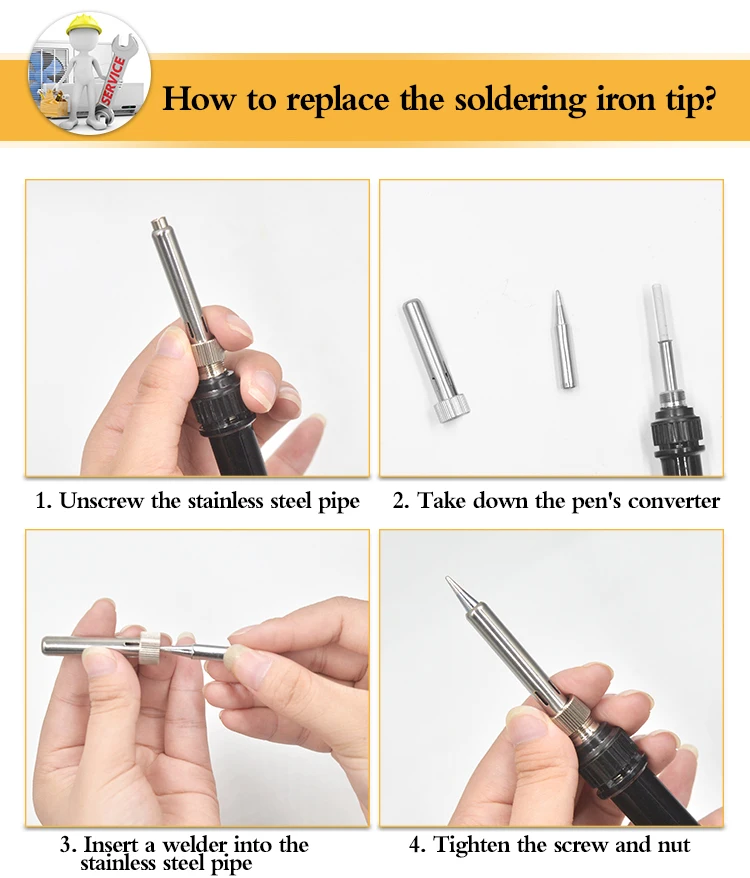 SERVICE

How to replace the soldering iron tip?

1. Unscrew the stainless steel pipe

2. Take down the pen's converter

3. Insert a welder into the stainless steel pipe

4. Tighten the screw and nut