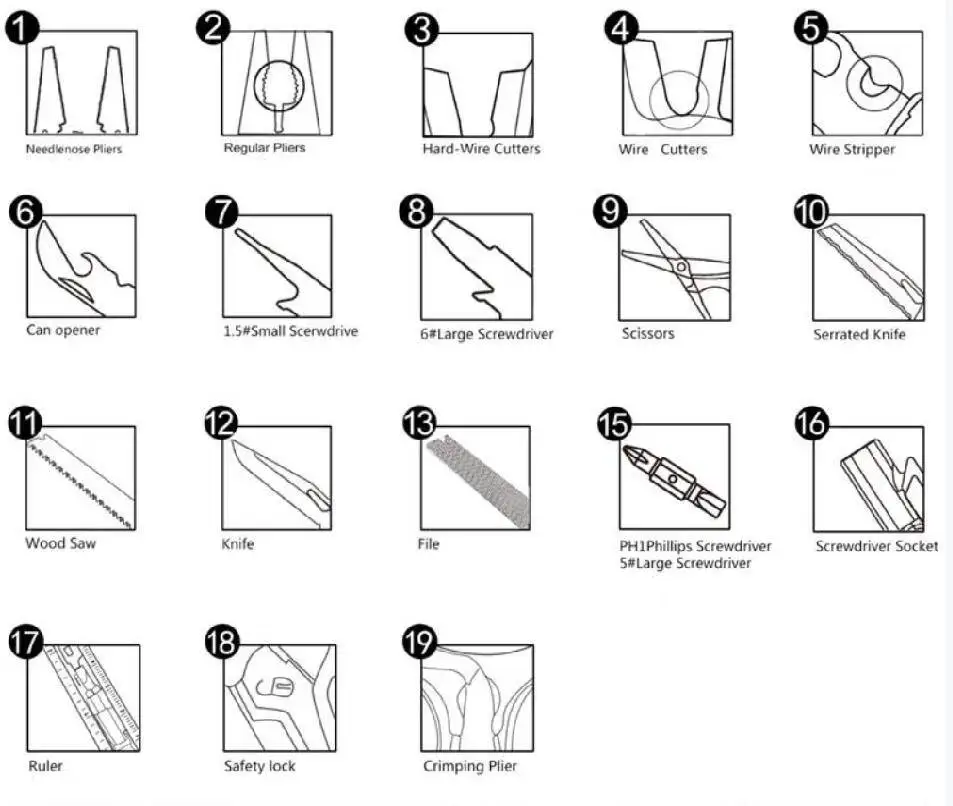 1
Needlenose Pliers

2
Regular Pliers

3
Hard-Wire Cutters

4
Wire Cutters

5
Wire Stripper

6
Can opener

7
1.5#Small Scerwdrive

8
6#Large Screwdriver

9
Scissors

10
Serrated Knife

11
Wood Saw

12
Knife

13
File

15
PH1Phillips Screwdriver
5#Large Screwdriver

16
Screwdriver Socket

17
Ruler

18
Safety lock

19
Crimping Plier