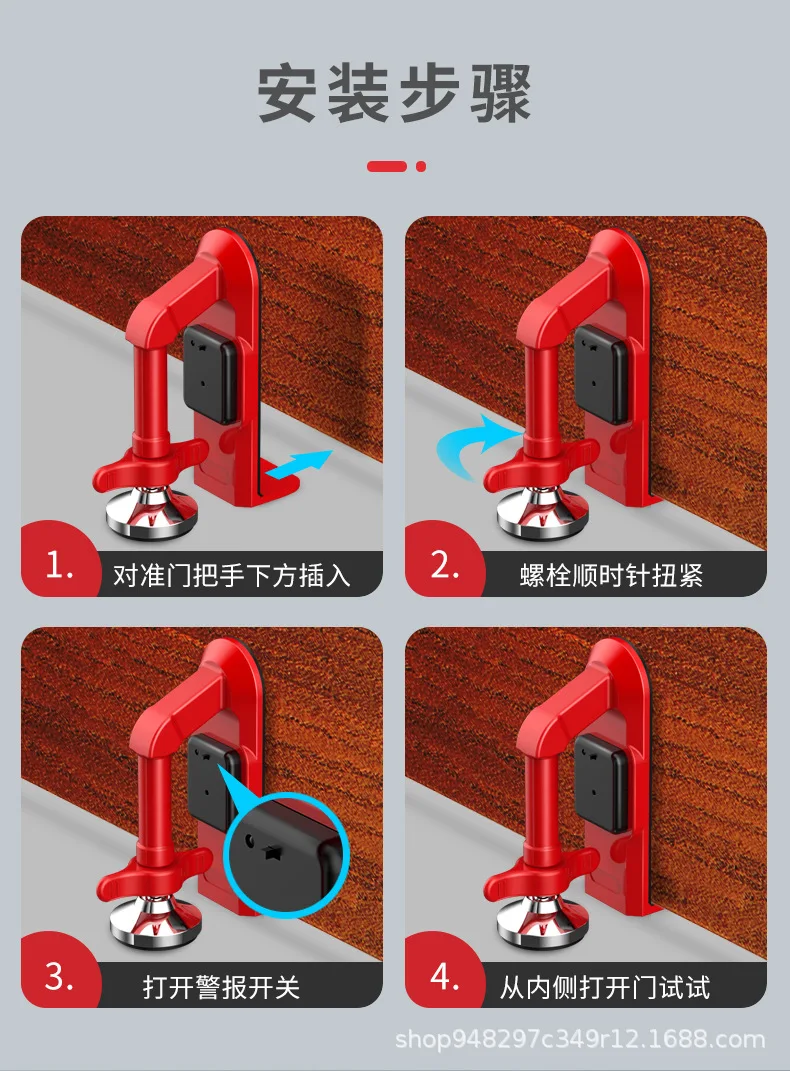 安装步骤

1. 对准门把手下方插入

2. 螺栓顺时针扭紧

3. 打开警报开关

4. 从内侧打开门试试

shop948297c349r12.1688.com