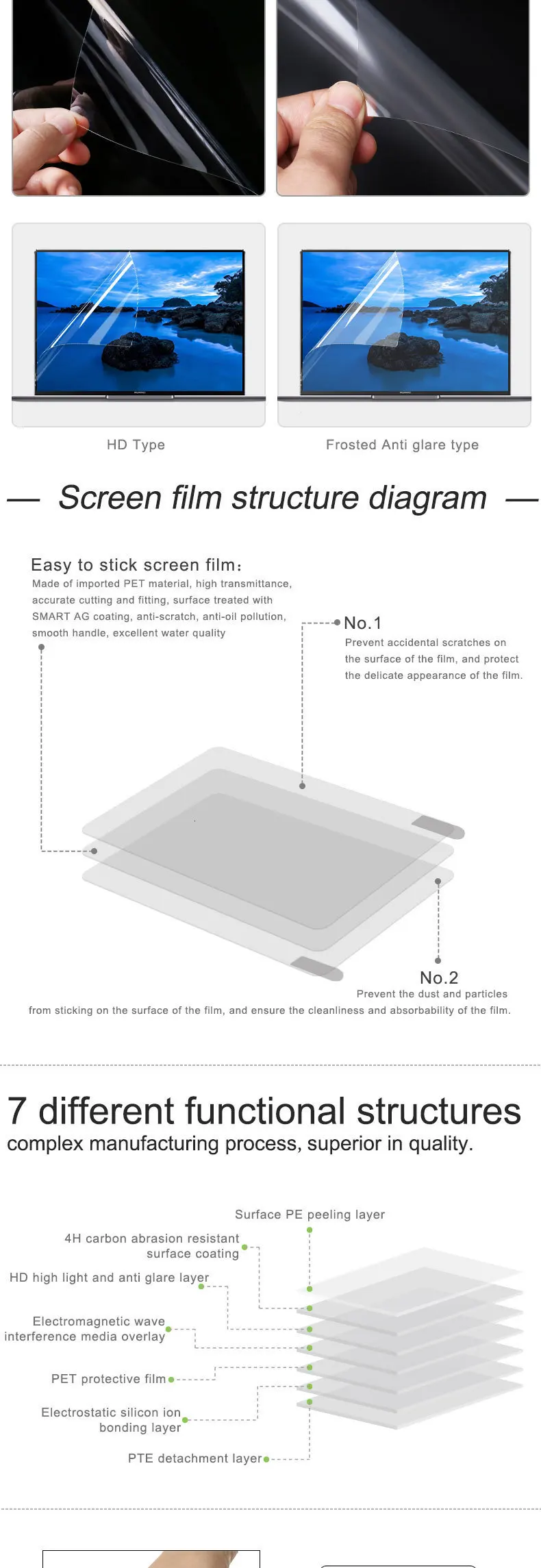 HD Type

Frosted Anti glare type

— Screen film structure diagram —

Easy to stick screen film:
Made of imported PET material, high transmittance, accurate cutting and fitting, surface treated with SMART AG coating, anti-scratch, anti-oil pollution, smooth handle, excellent water quality

No.1
Prevent accidental scratches on the surface of the film, and protect the delicate appearance of the film.

No.2
Prevent the dust and particles from sticking on the surface of the film, and ensure the cleanliness and absorbability of the film.

7 different functional structures
complex manufacturing process, superior in quality.

Surface PE peeling layer

4H carbon abrasion resistant surface coating

HD high light and anti glare layer

Electromagnetic wave interference media overlay

PET protective film

Electrostatic silicon ion bonding layer

PTE detachment layer