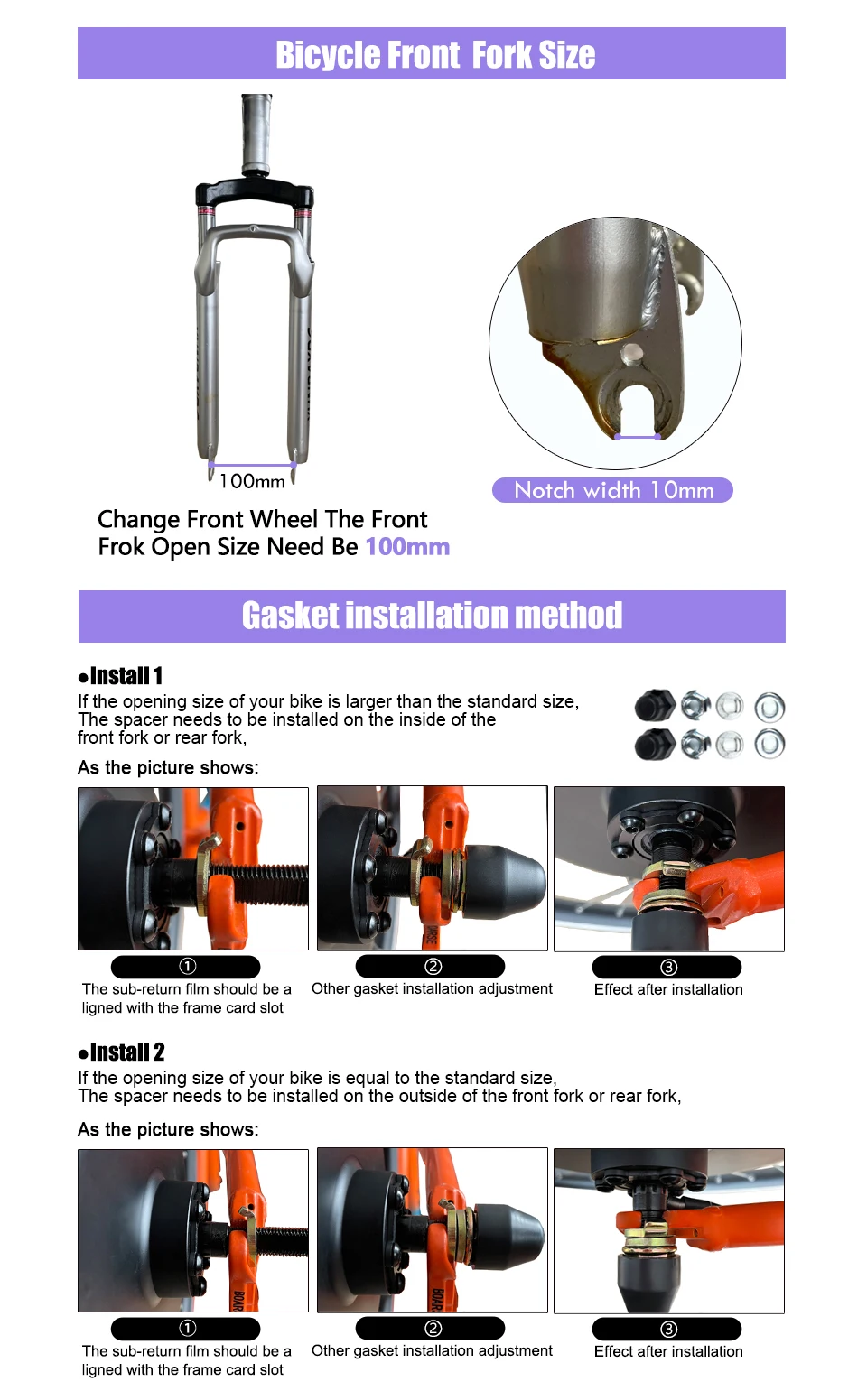 Bicycle Front Fork Size

100mm

Notch width 10mm

Change Front Wheel The Front Frok Open Size Need Be 100mm

Gasket installation method

●Install 1

If the opening size of your bike is larger than the standard size, The spacer needs to be installed on the inside of the front fork or rear fork,

As the picture shows:

①
The sub-return film should be a ligned with the frame card slot

②
Other gasket installation adjustment

③
Effect after installation

●Install 2

If the opening size of your bike is equal to the standard size, The spacer needs to be installed on the outside of the front fork or rear fork,

As the picture shows:

①
The sub-return film should be a ligned with the frame card slot

②
Other gasket installation adjustment

③
Effect after installation