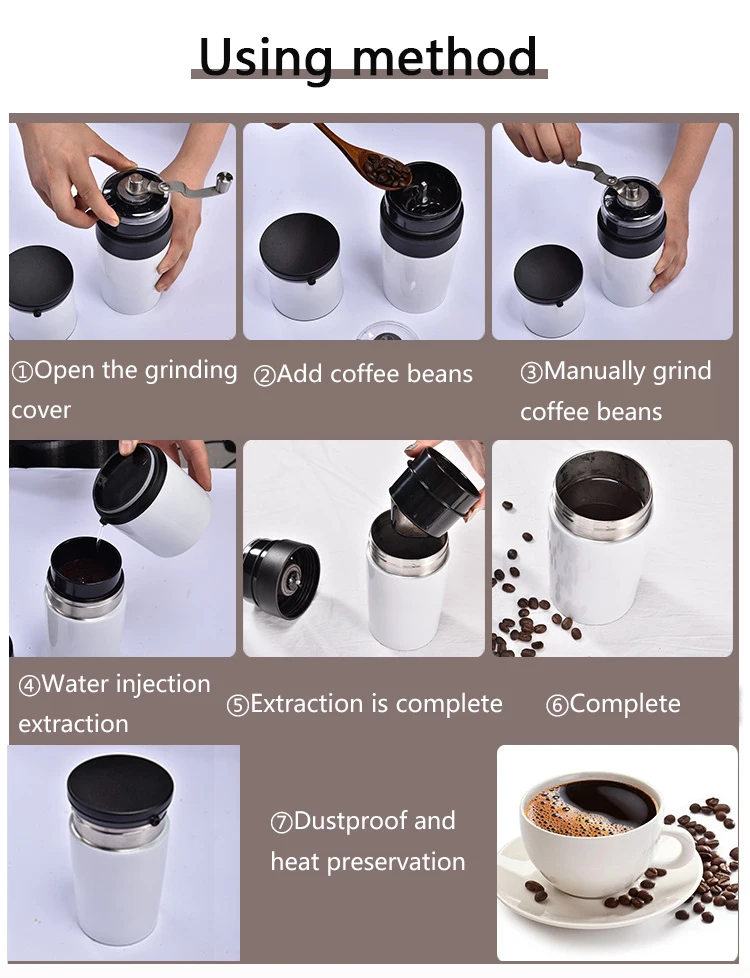 Using method

①Open the grinding cover

②Add coffee beans

③Manually grind coffee beans

④Water injection extraction

⑤Extraction is complete

⑥Complete

⑦Dustproof and heat preservation