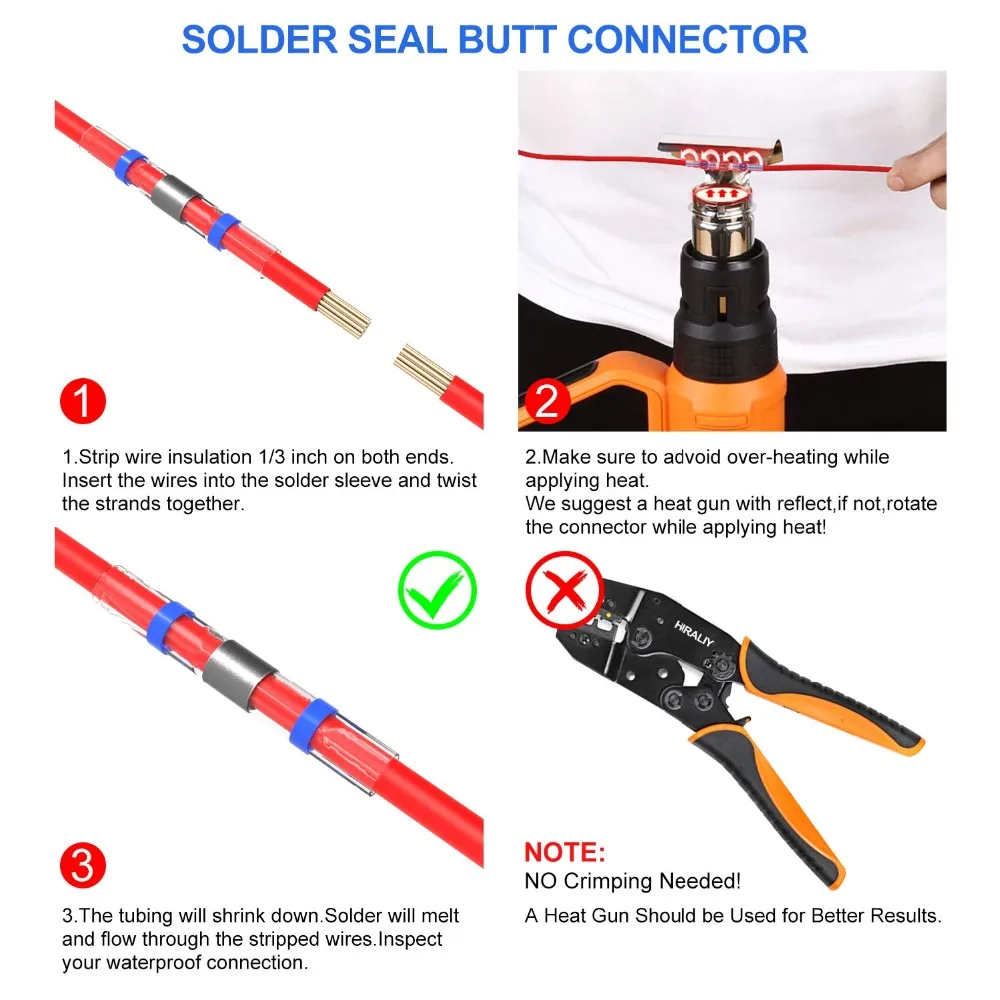 SOLDER SEAL BUTT CONNECTOR

1

1.Strip wire insulation 1/3 inch on both ends. Insert the wires into the solder sleeve and twist the strands together.

2

2.Make sure to advoid over-heating while applying heat.
We suggest a heat gun with reflect,if not,rotate the connector while applying heat!

3

3.The tubing will shrink down.Solder will melt and flow through the stripped wires.Inspect your waterproof connection.

HIRALIY

NOTE:
NO Crimping Needed!
A Heat Gun Should be Used for Better Results.