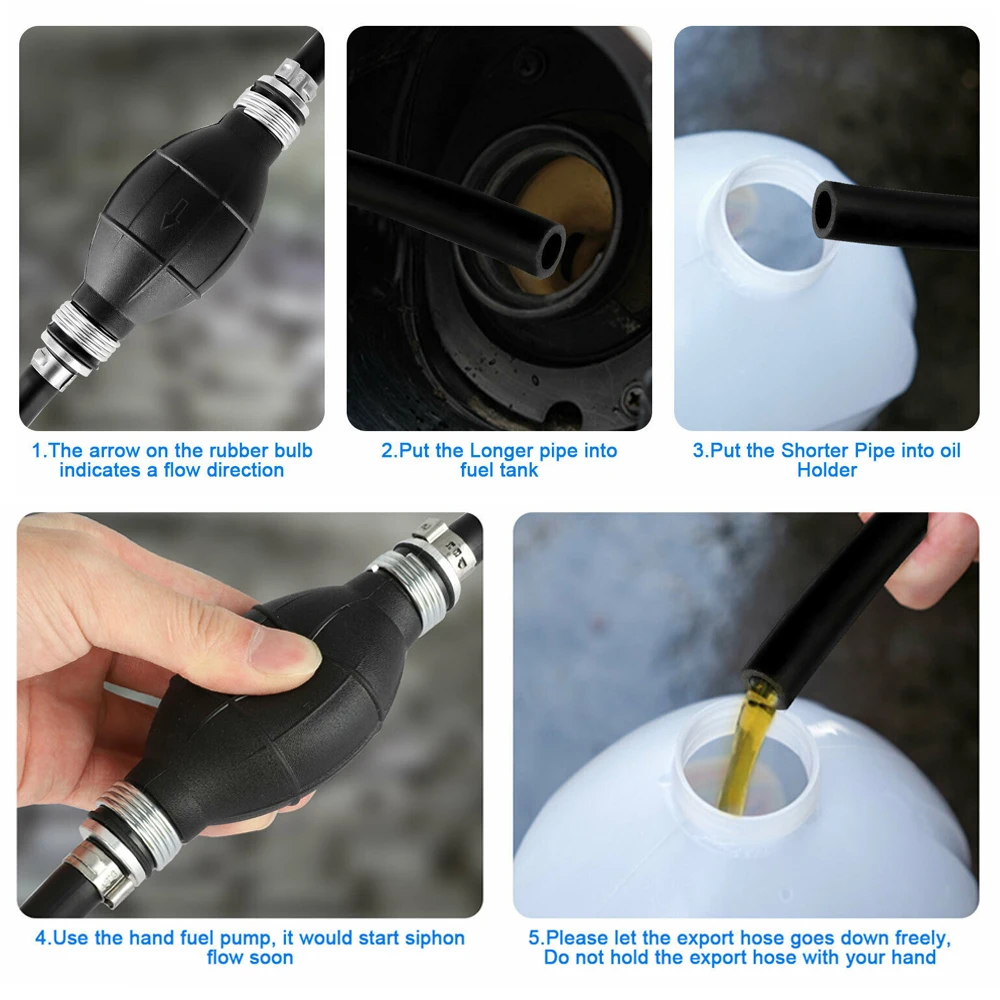 1.The arrow on the rubber bulb indicates a flow direction

2.Put the Longer pipe into fuel tank

3.Put the Shorter Pipe into oil Holder

4.Use the hand fuel pump, it would start siphon flow soon

5.Please let the export hose goes down freely, Do not hold the export hose with your hand