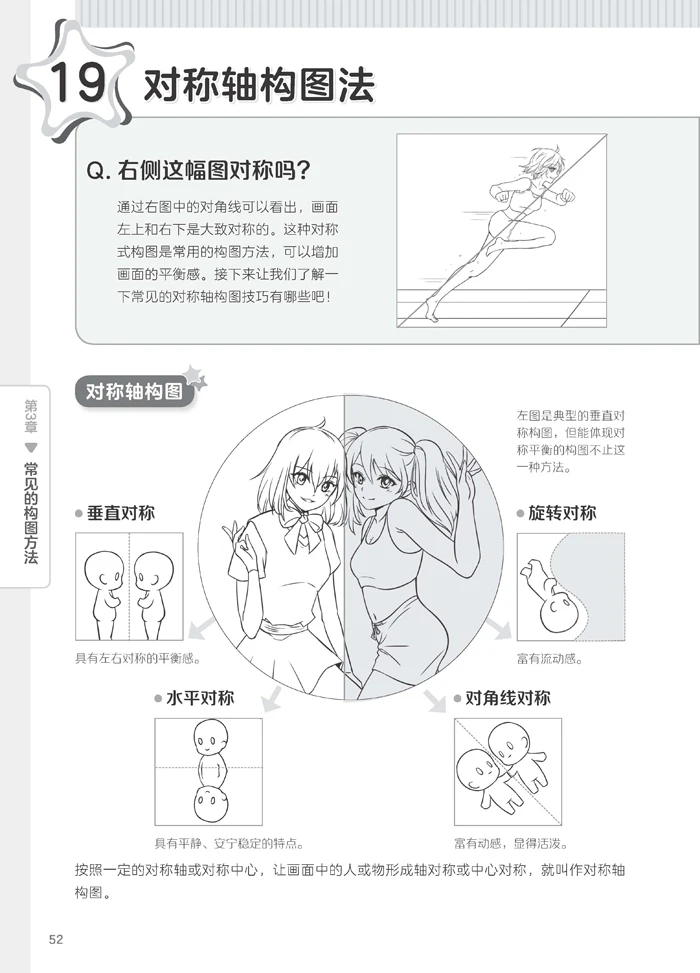 19 对称轴构图法

Q. 右侧这幅图对称吗？

通过右图中的对角线可以看出，画面左上和右下是大致对称的。这种对称式构图是常用的构图方法，可以增加画面的平衡感。接下来让我们了解一下常见的对称轴构图技巧有哪些吧！

第3章 ▼ 常见的构图方法

对称轴构图

左图是典型的垂直对称构图，但能体现对称平衡的构图不止这一种方法。

● 垂直对称

具有左右对称的平衡感。

● 旋转对称

富有流动感。

● 水平对称

具有平静、安宁稳定的特点。

● 对角线对称

富有动感，显得活泼。

按照一定的对称轴或对称中心，让画面中的人或物形成轴对称或中心对称，就叫作对称轴构图。

52