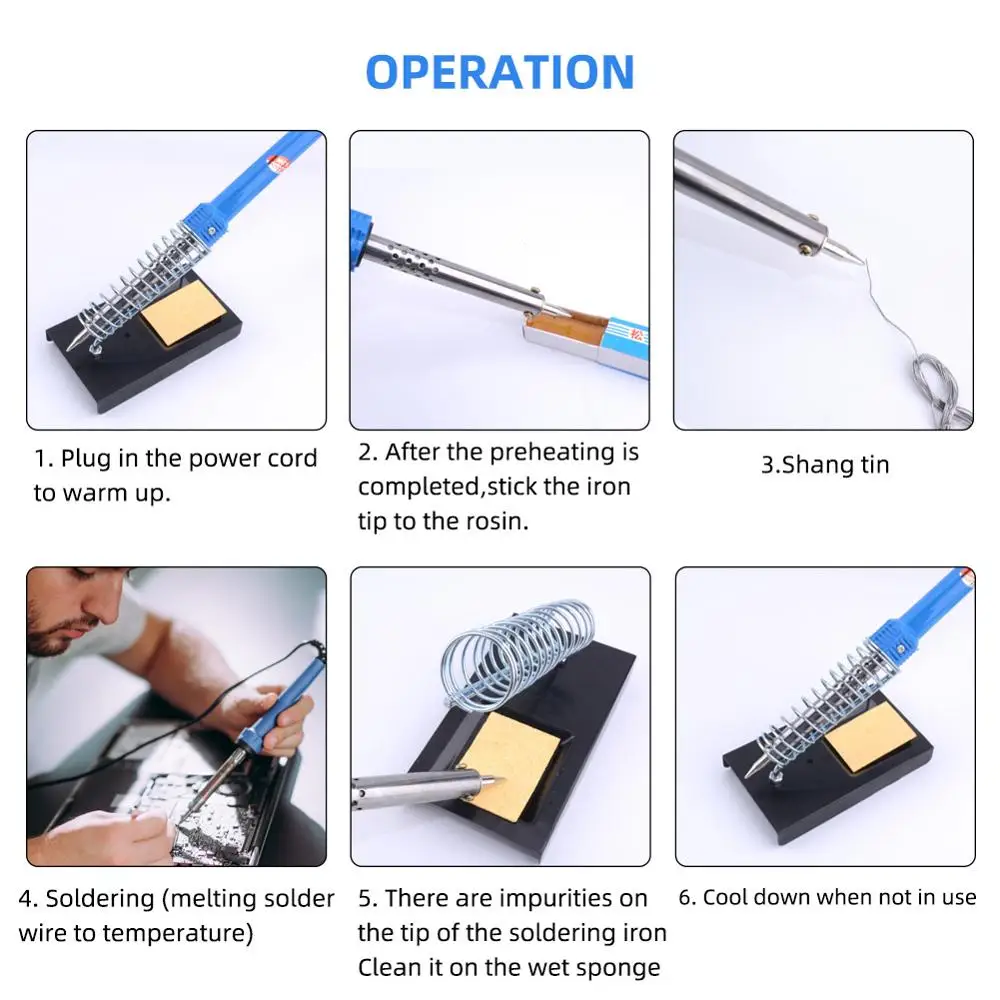 OPERATION

1. Plug in the power cord to warm up.

2. After the preheating is completed,stick the iron tip to the rosin.

3.Shang tin

4. Soldering (melting solder wire to temperature)

5. There are impurities on the tip of the soldering iron Clean it on the wet sponge

6. Cool down when not in use